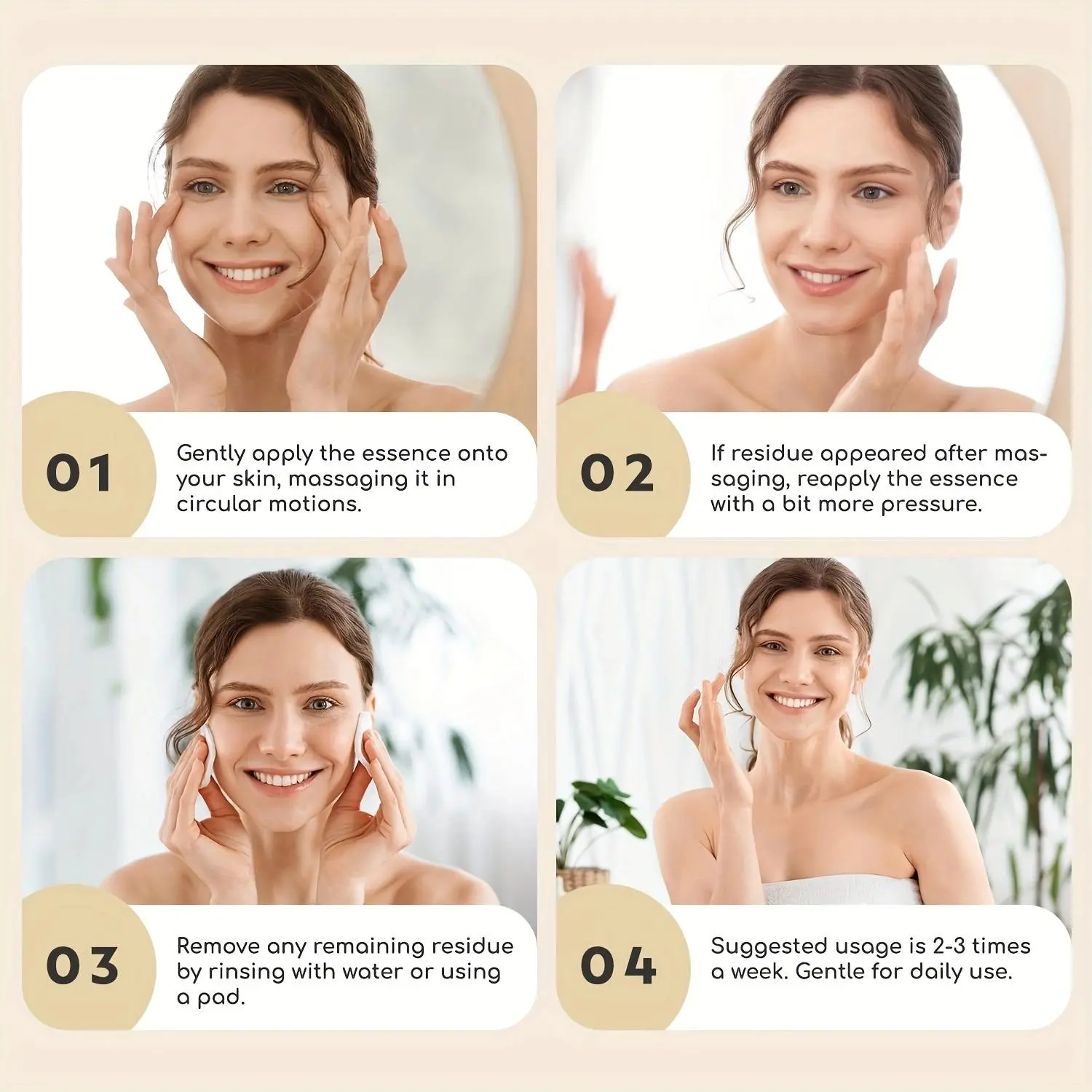 01

Gently apply the essence onto your skin, massaging it in circular motions.

02

If residue appeared after massaging, reapply the essence with a bit more pressure.

03

Remove any remaining residue by rinsing with water or using a pad.

04

Suggested usage is 2-3 times a week. Gentle for daily use.