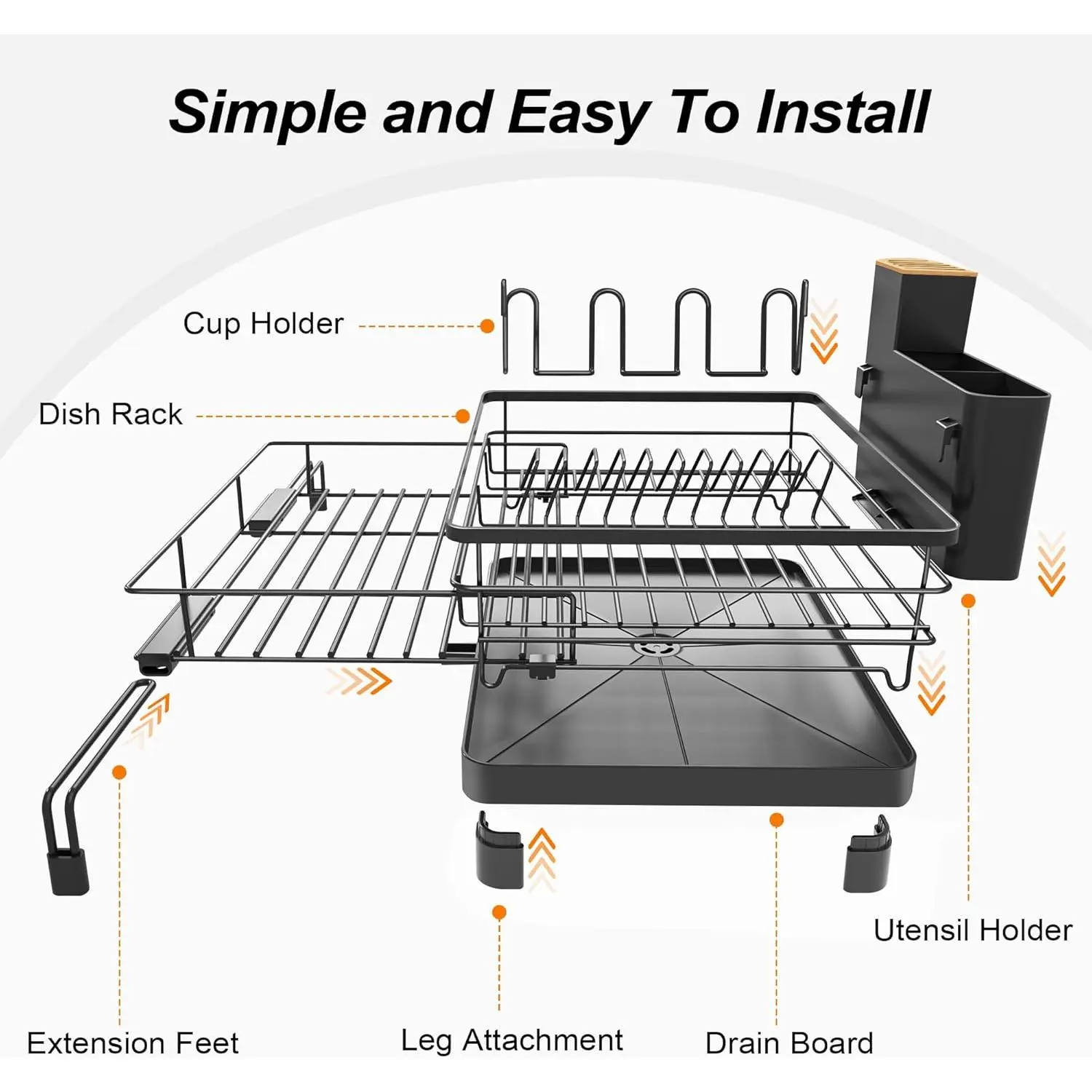 Simple and Easy To Install

Cup Holder

Dish Rack

Utensil Holder

Extension Feet

Leg Attachment

Drain Board