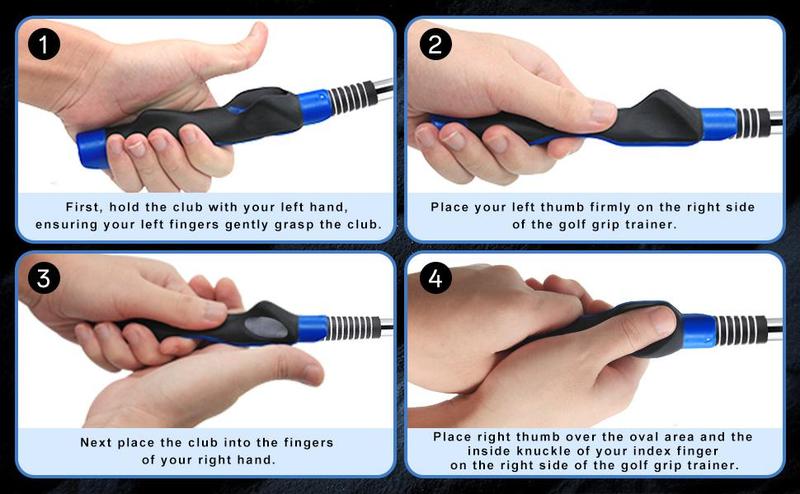 1

First, hold the club with your left hand, ensuring your left fingers gently grasp the club.

2

Place your left thumb firmly on the right side of the golf grip trainer.

3

Next place the club into the fingers of your right hand.

4

Place right thumb over the oval area and the inside knuckle of your index finger on the right side of the golf grip trainer.