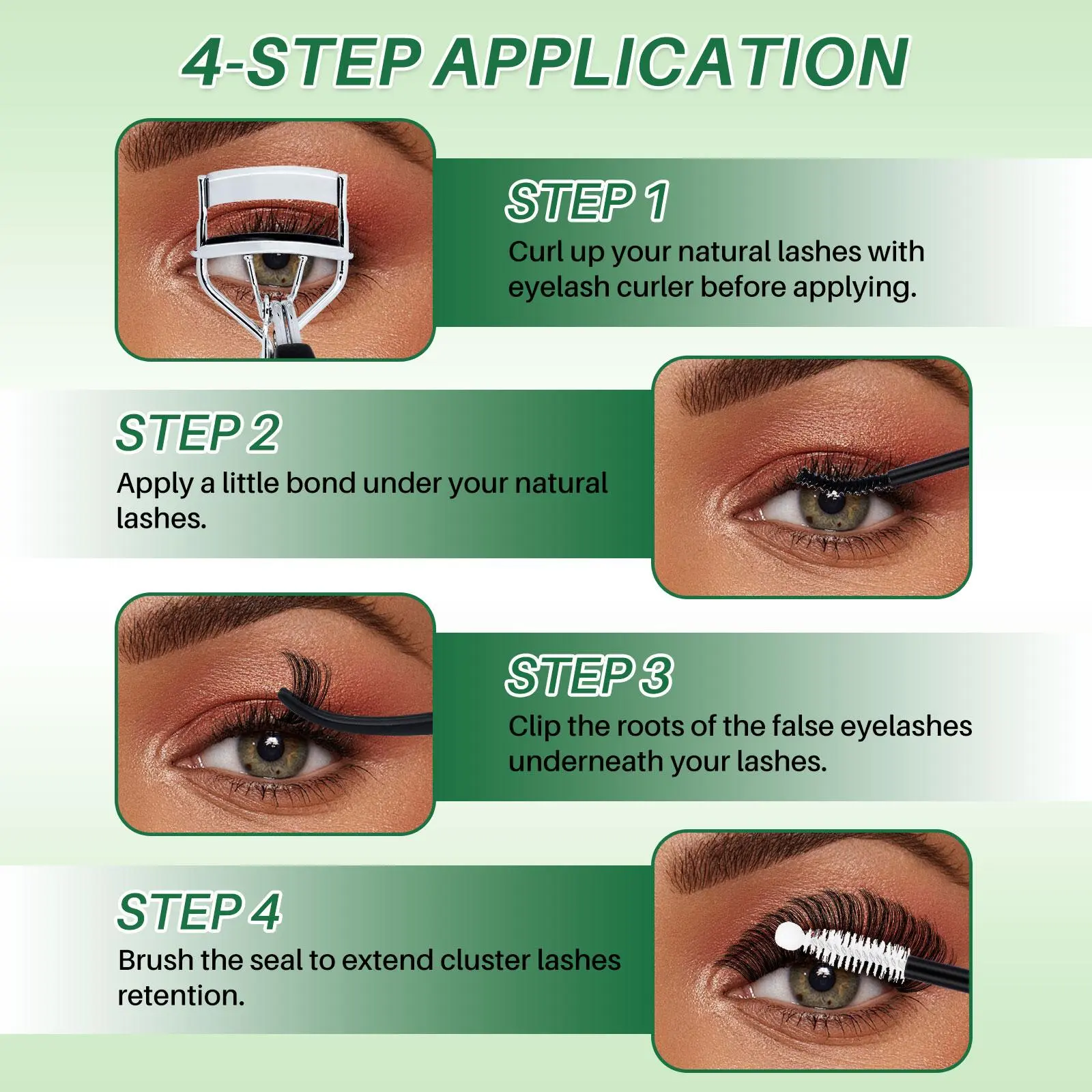 4-STEP APPLICATION

STEP 1
Curl up your natural lashes with eyelash curler before applying.

STEP 2
Apply a little bond under your natural lashes.

STEP 3
Clip the roots of the false eyelashes underneath your lashes.

STEP 4
Brush the seal to extend cluster lashes retention.