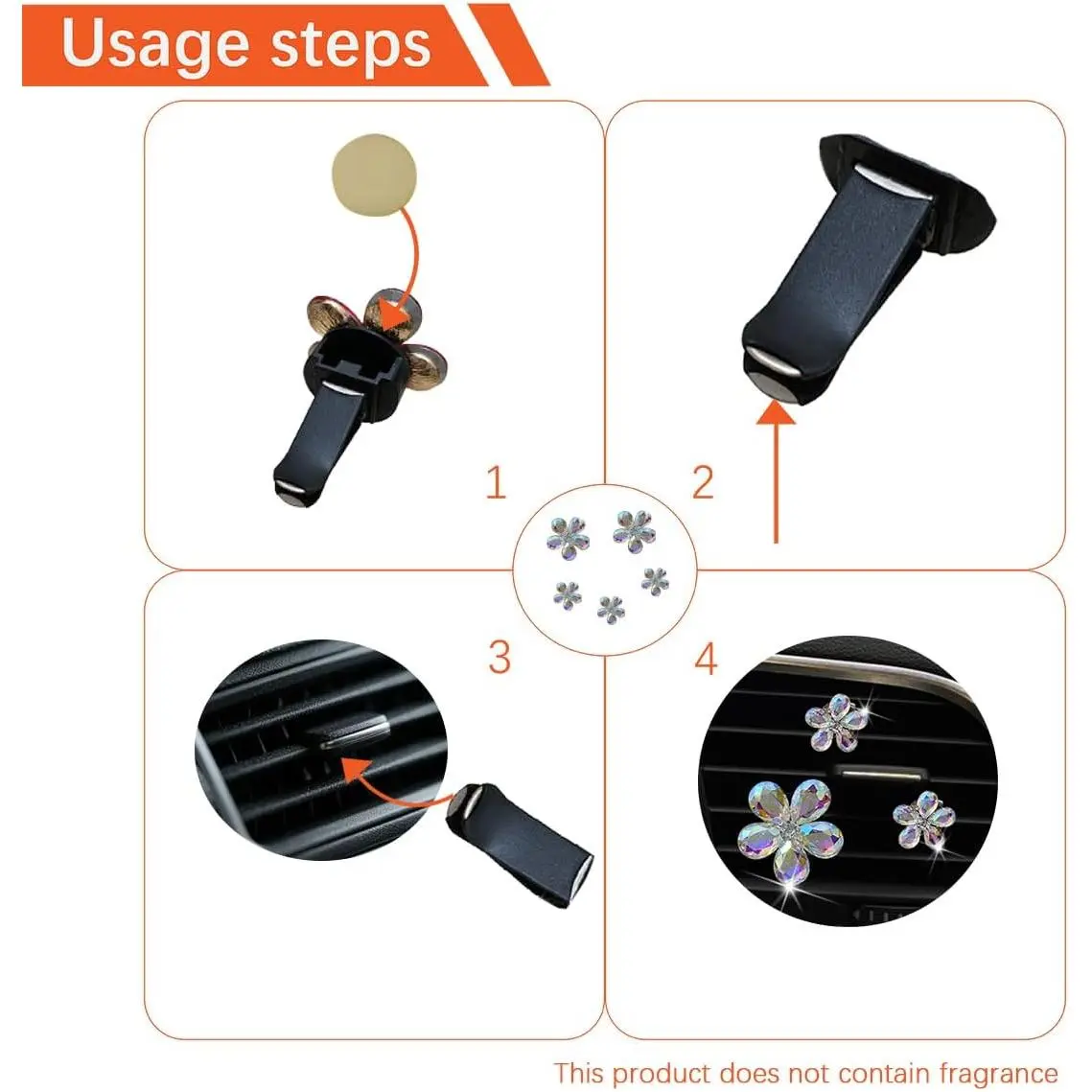 Usage steps

1

2

3

4

This product does not contain fragrance