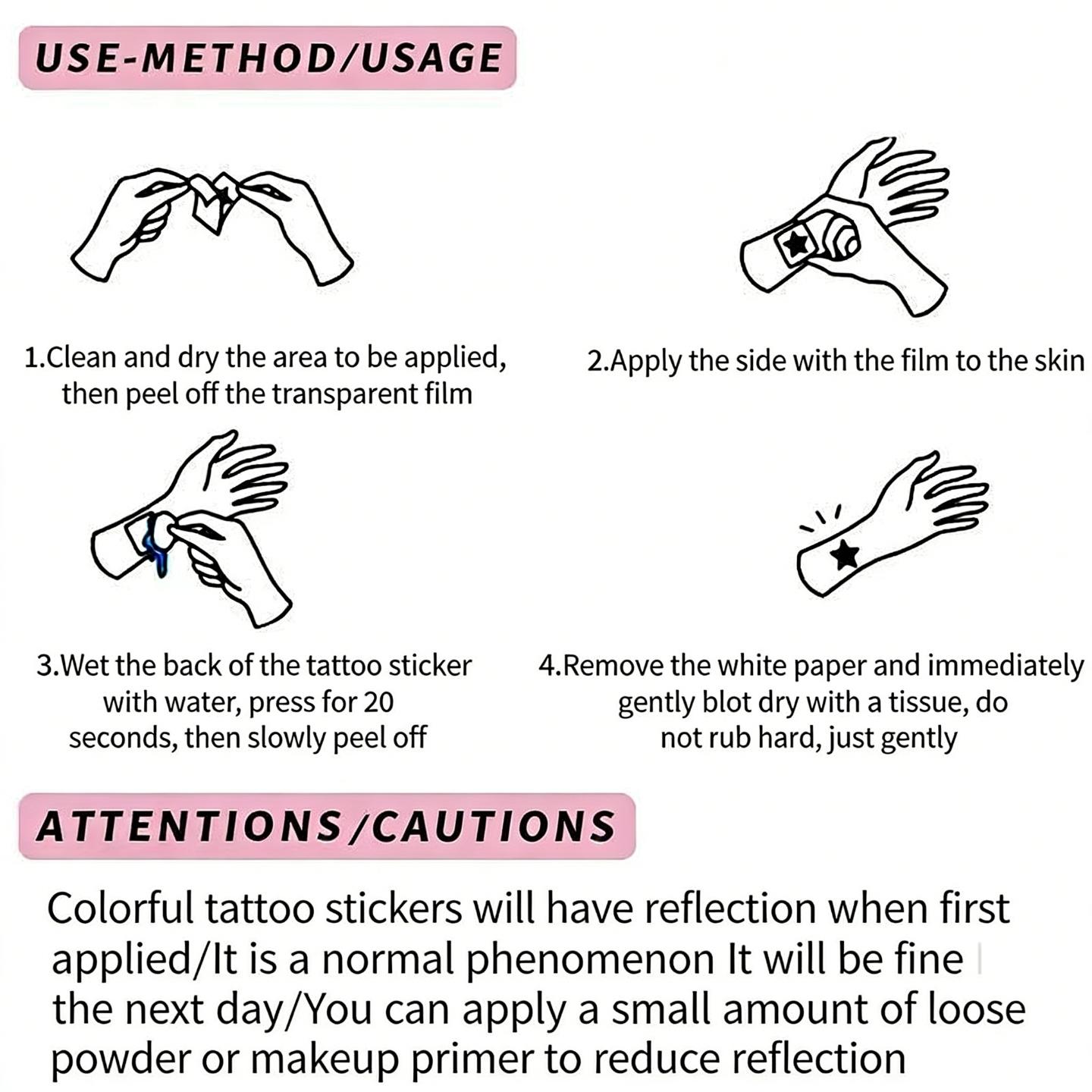 USE-METHOD/USAGE

1.Clean and dry the area to be applied, then peel off the transparent film

2.Apply the side with the film to the skin

3.Wet the back of the tattoo sticker with water, press for 20 seconds, then slowly peel off

4.Remove the white paper and immediately gently blot dry with a tissue, do not rub hard, just gently

ATTENTIONS/CAUTIONS

Colorful tattoo stickers will have reflection when first applied/It is a normal phenomenon It will be fine the next day/You can apply a small amount of loose powder or makeup primer to reduce reflection