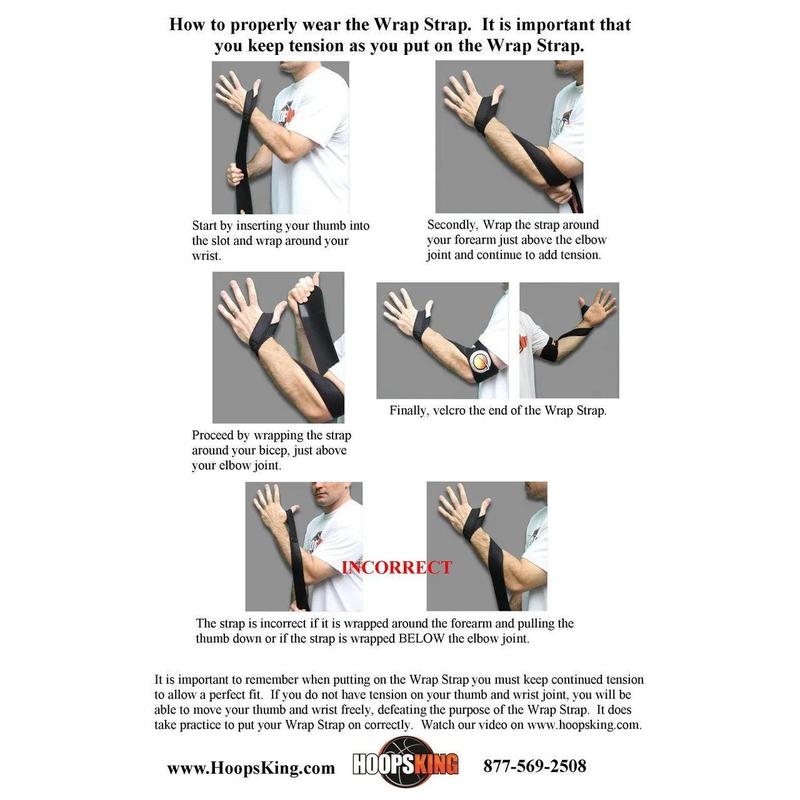 How to properly wear the Wrap Strap. It is important that you keep tension as you put on the Wrap Strap.

Start by inserting your thumb into the slot and wrap around your wrist.

Secondly, Wrap the strap around your forearm just above the elbow joint and continue to add tension.

Proceed by wrapping the strap around your bicep, just above your elbow joint.

Finally, velcro the end of the Wrap Strap.

INCORRECT

The strap is incorrect if it is wrapped around the forearm and pulling the thumb down or if the strap is wrapped BELOW the elbow joint.

It is important to remember when putting on the Wrap Strap you must keep continued tension to allow a perfect fit. If you do not have tension on your thumb and wrist joint, you will be able to move your thumb and wrist freely, defeating the purpose of the Wrap Strap. It does take practice to put your Wrap Strap on correctly. Watch our video on www.hoopsking.com.

www.HoopsKing.com HOOPSKING 877-569-2508