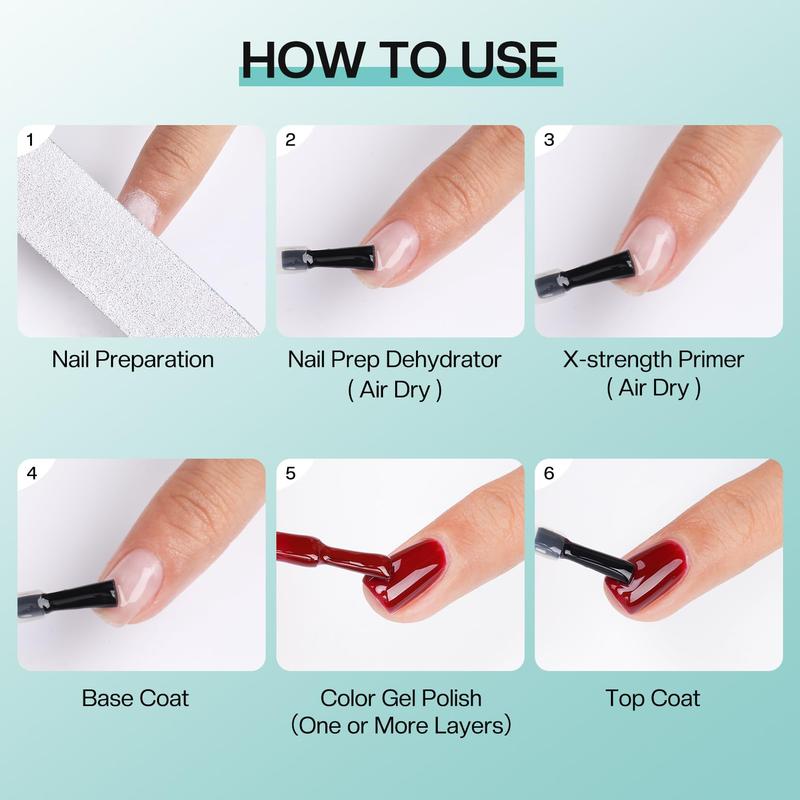 HOW TO USE

1

Nail Preparation

2

Nail Prep Dehydrator
( Air Dry )

3

X-strength Primer
( Air Dry )

4

Base Coat

5

Color Gel Polish
(One or More Layers)

6

Top Coat