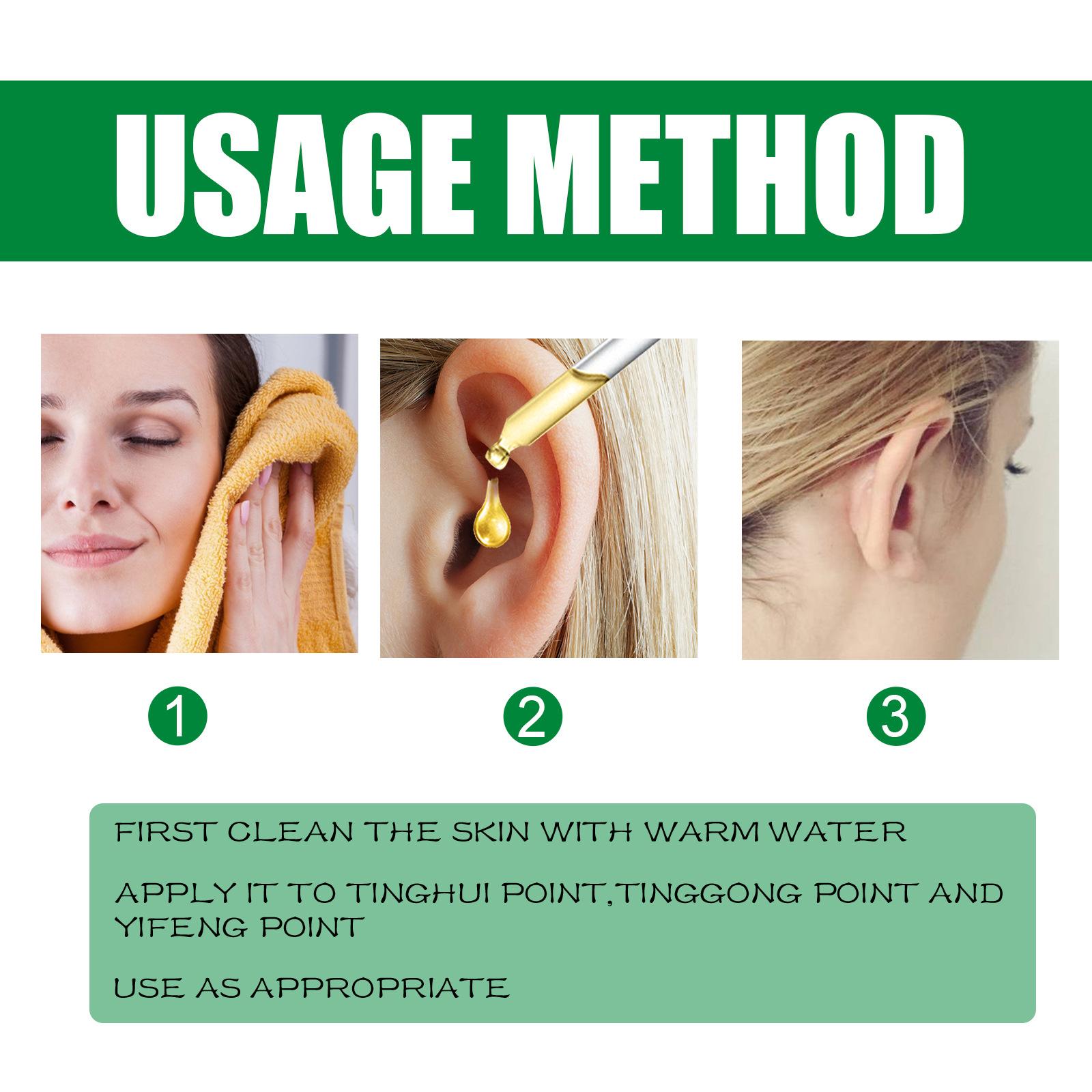 USAGE METHOD

1

2

3

FIRST CLEAN THE SKIN WITH WARM WATER

APPLY IT TO TINGHUI POINT,TINGGONG POINT AND YIFENG POINT

USE AS APPROPRIATE