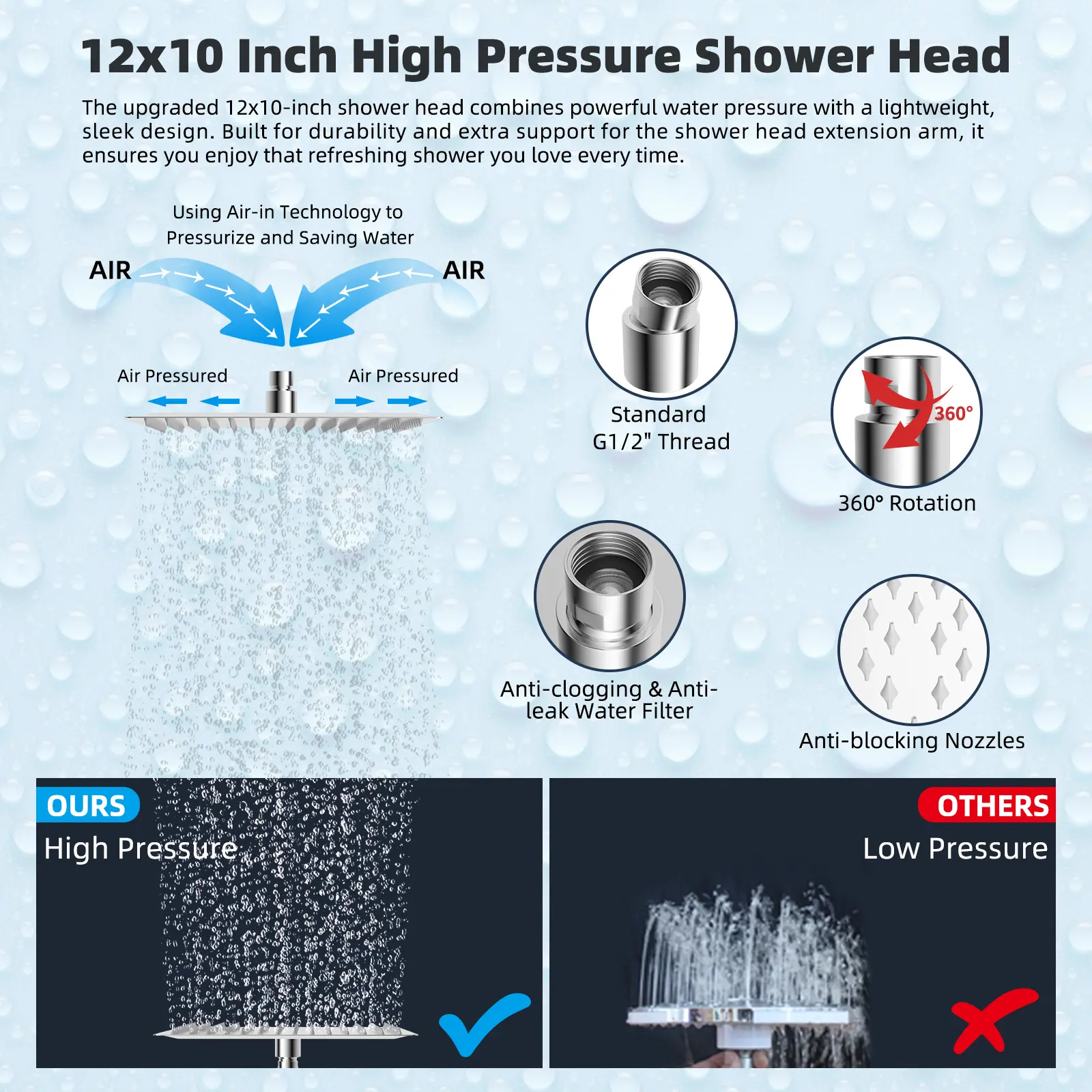 12x10 Inch High Pressure Shower Head

The upgraded 12x10-inch shower head combines powerful water pressure with a lightweight, sleek design. Built for durability and extra support for the shower head extension arm, it ensures you enjoy that refreshing shower you love every time.

Using Air-in Technology to Pressurize and Saving Water

AIR

AIR

Air Pressured

Air Pressured

Standard G1/2" Thread

360°

360° Rotation

Anti-clogging & Anti-leak Water Filter

Anti-blocking Nozzles

OURS

High Pressure

OTHERS

Low Pressure