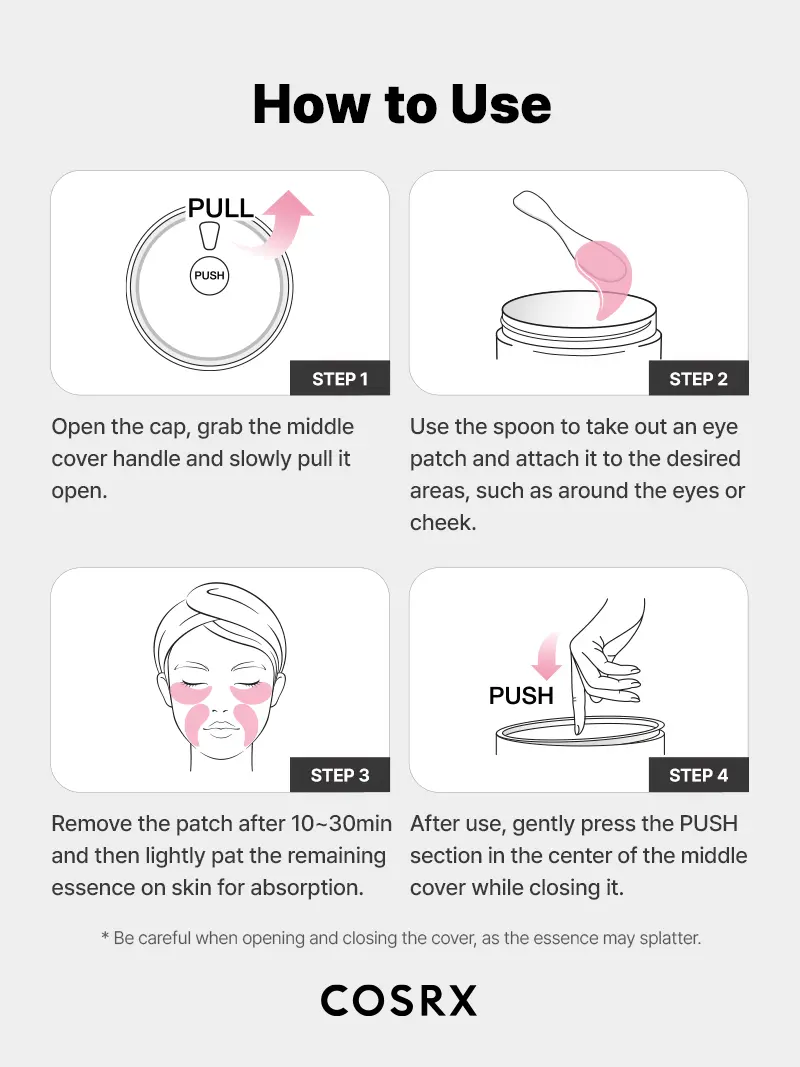 How to Use

PULL

PUSH

STEP 1

Open the cap, grab the middle cover handle and slowly pull it open.

STEP 2

Use the spoon to take out an eye patch and attach it to the desired areas, such as around the eyes or cheek.

STEP 3

Remove the patch after 10~30min and then lightly pat the remaining essence on skin for absorption.

PUSH

STEP 4

After use, gently press the PUSH section in the center of the middle cover while closing it.

* Be careful when opening and closing the cover, as the essence may splatter.

COSRX