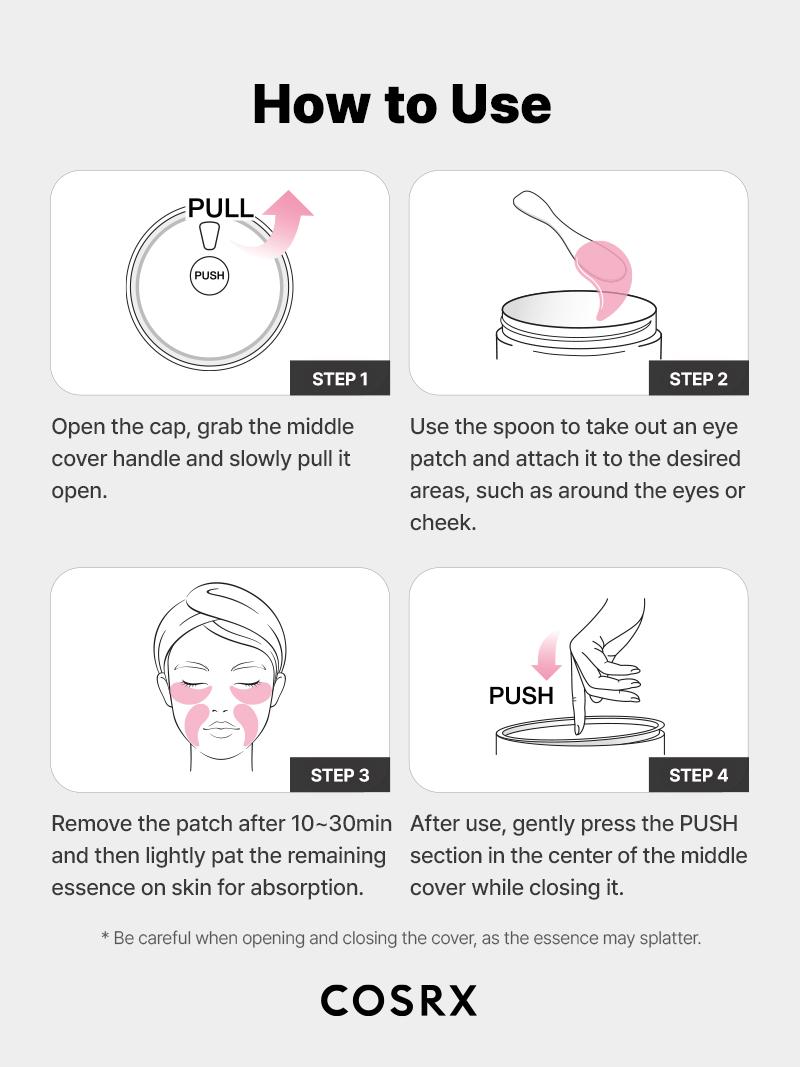 How to Use

PULL

PUSH

STEP 1

Open the cap, grab the middle cover handle and slowly pull it open.

STEP 2

Use the spoon to take out an eye patch and attach it to the desired areas, such as around the eyes or cheek.

STEP 3

Remove the patch after 10~30min and then lightly pat the remaining essence on skin for absorption.

PUSH

STEP 4

After use, gently press the PUSH section in the center of the middle cover while closing it.

* Be careful when opening and closing the cover, as the essence may splatter.

COSRX