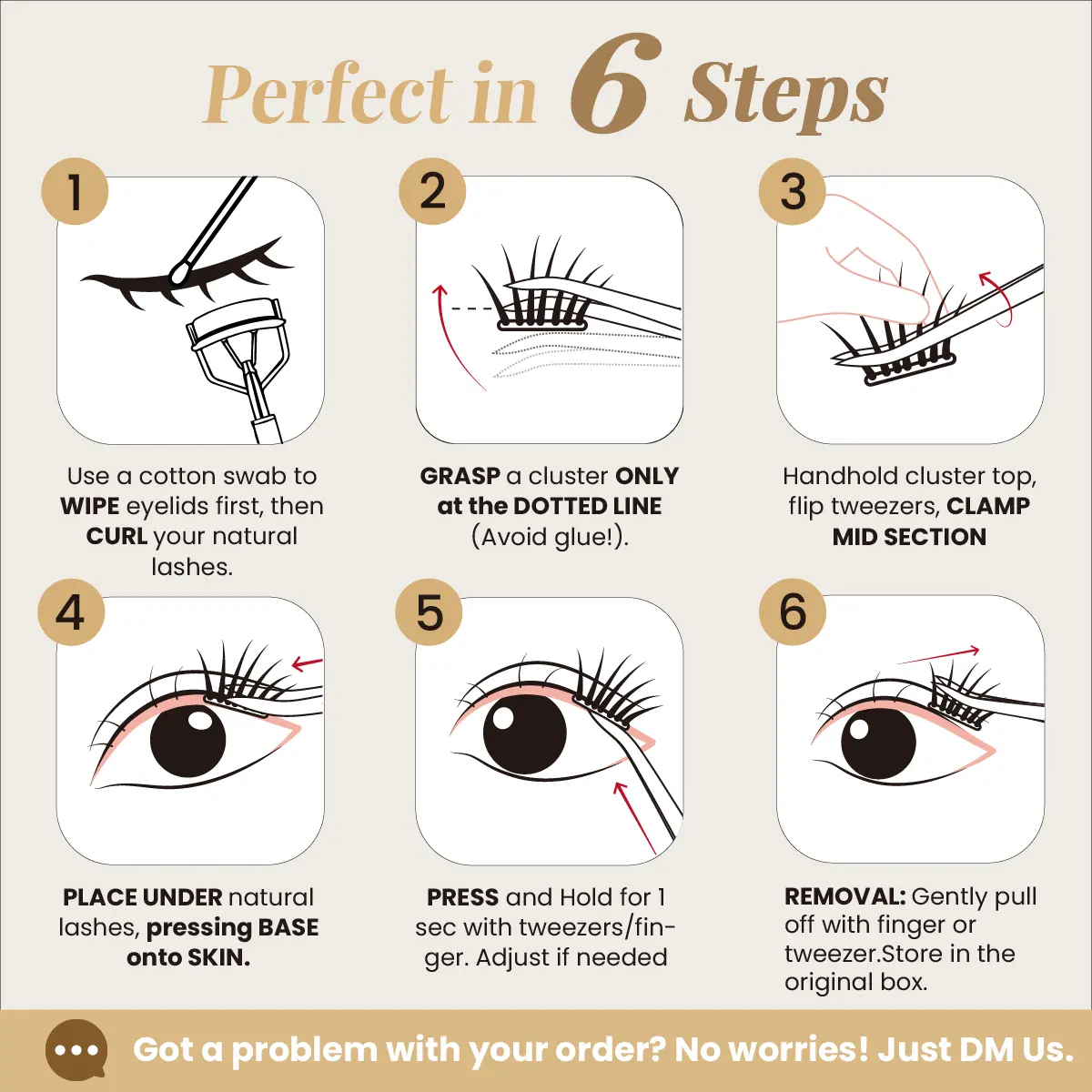 Perfect in 6 Steps

1

Use a cotton swab to WIPE eyelids first, then CURL your natural lashes.

2

GRASP a cluster ONLY at the DOTTED LINE (Avoid glue!).

3

Handhold cluster top, flip tweezers, CLAMP MID SECTION

4

PLACE UNDER natural lashes, pressing BASE onto SKIN.

5

PRESS and Hold for 1 sec with tweezers/finger. Adjust if needed

6

REMOVAL: Gently pull off with finger or tweezer.Store in the original box.

Got a problem with your order? No worries! Just DM Us.