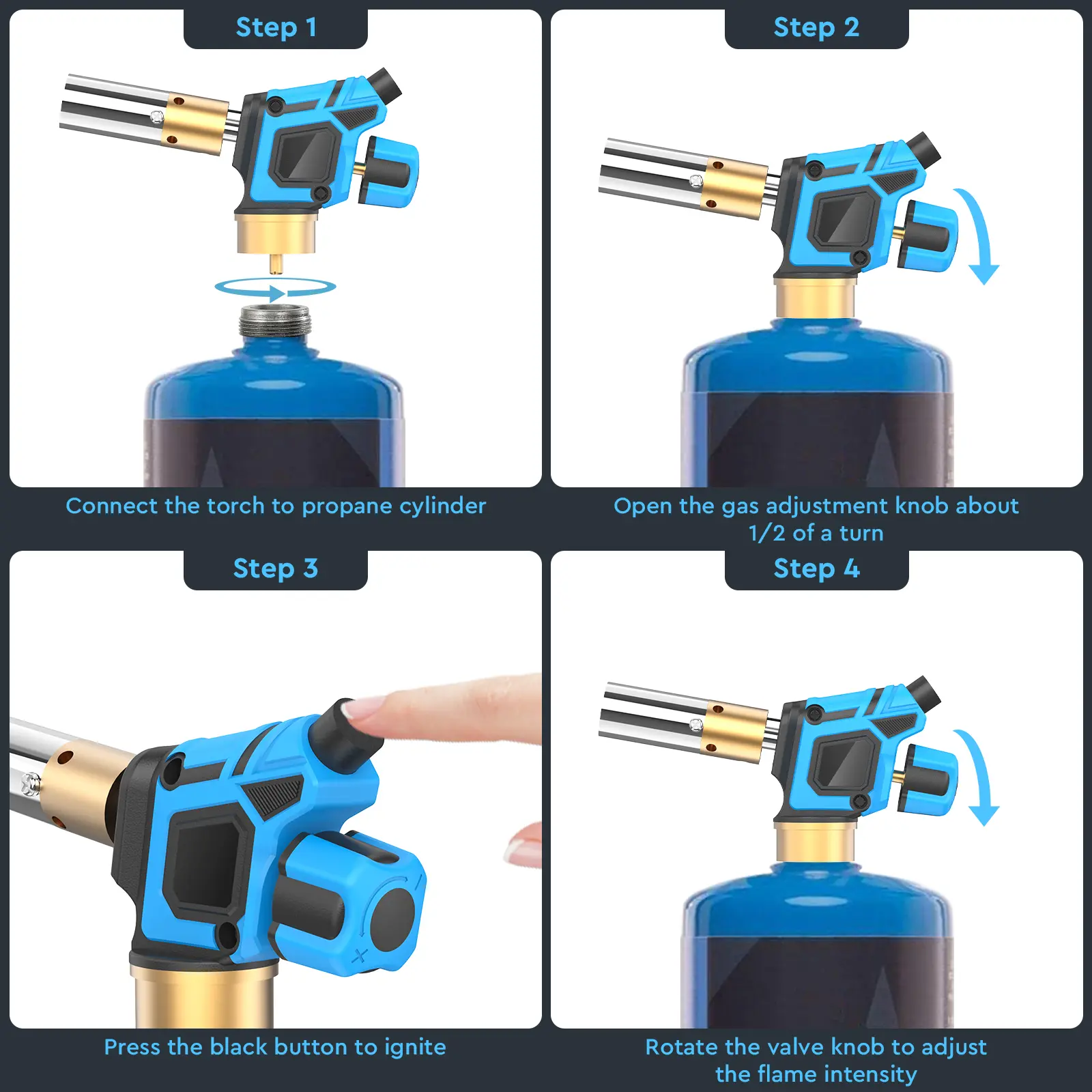 Step 1

Connect the torch to propane cylinder

Step 2

Open the gas adjustment knob about 1/2 of a turn

Step 3

Press the black button to ignite

Step 4

Rotate the valve knob to adjust the flame intensity