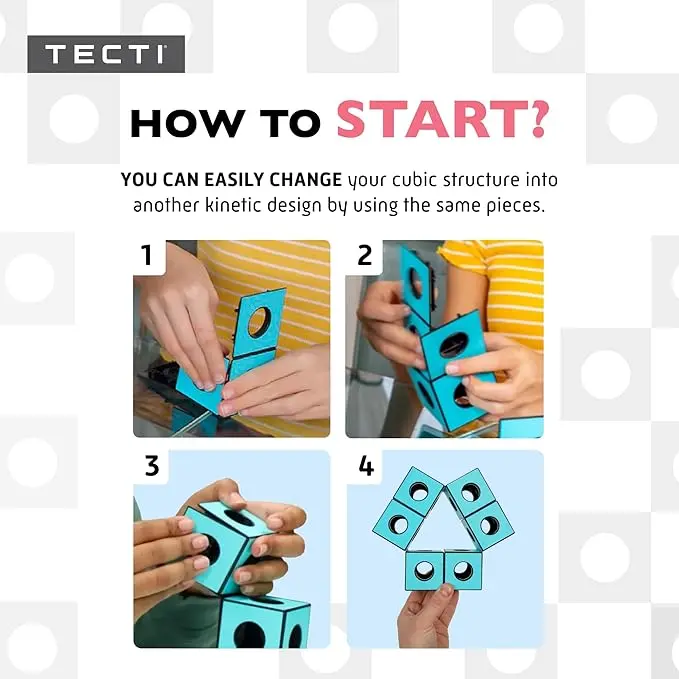 TECTI

HOW TO START?

YOU CAN EASILY CHANGE your cubic structure into another kinetic design by using the same pieces.

1

2

3

4