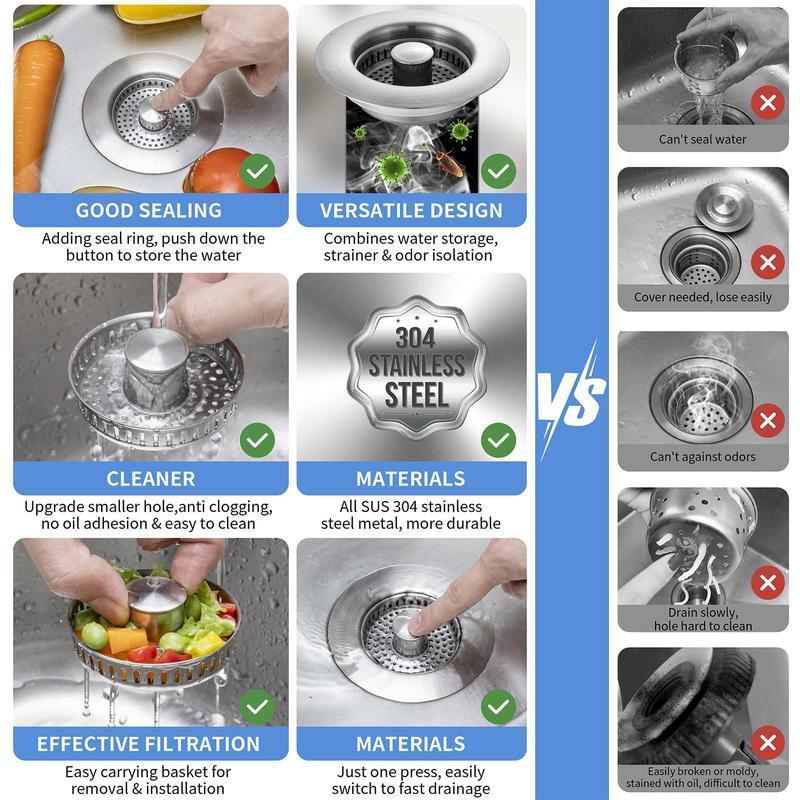 GOOD SEALING
Adding seal ring, push down the button to store the water

VERSATILE DESIGN
Combines water storage, strainer & odor isolation

CLEANER
Upgrade smaller hole,anti clogging, no oil adhesion & easy to clean

304 STAINLESS STEEL

MATERIALS
All SUS 304 stainless steel metal, more durable

EFFECTIVE FILTRATION
Easy carrying basket for removal & installation

MATERIALS
Just one press, easily switch to fast drainage

VS

Can't seal water

Cover needed, lose easily

Can't against odors

Drain slowly, hole hard to clean

Easily broken or moldy, stained with oil, difficult to clean