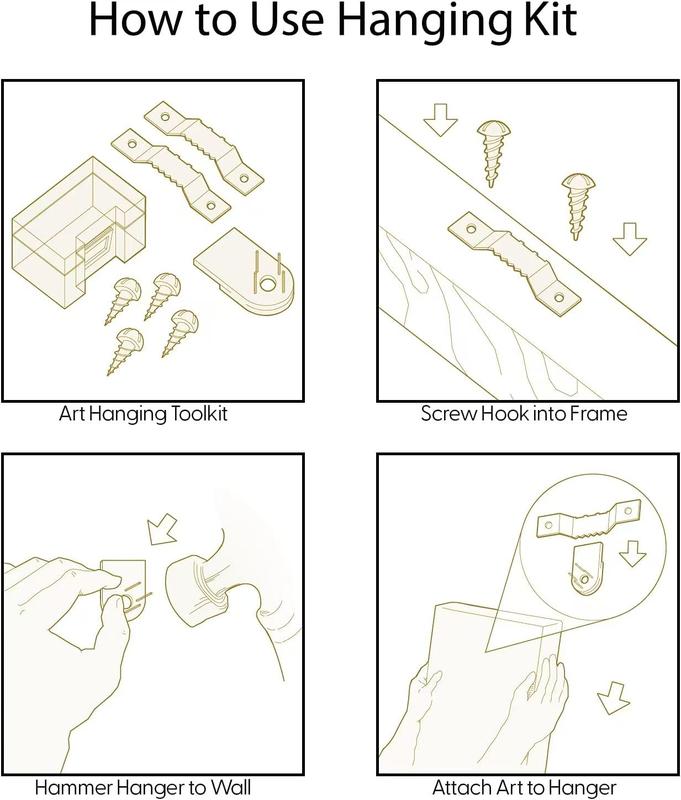 How to Use Hanging Kit

Art Hanging Toolkit

Screw Hook into Frame

Hammer Hanger to Wall

Attach Art to Hanger