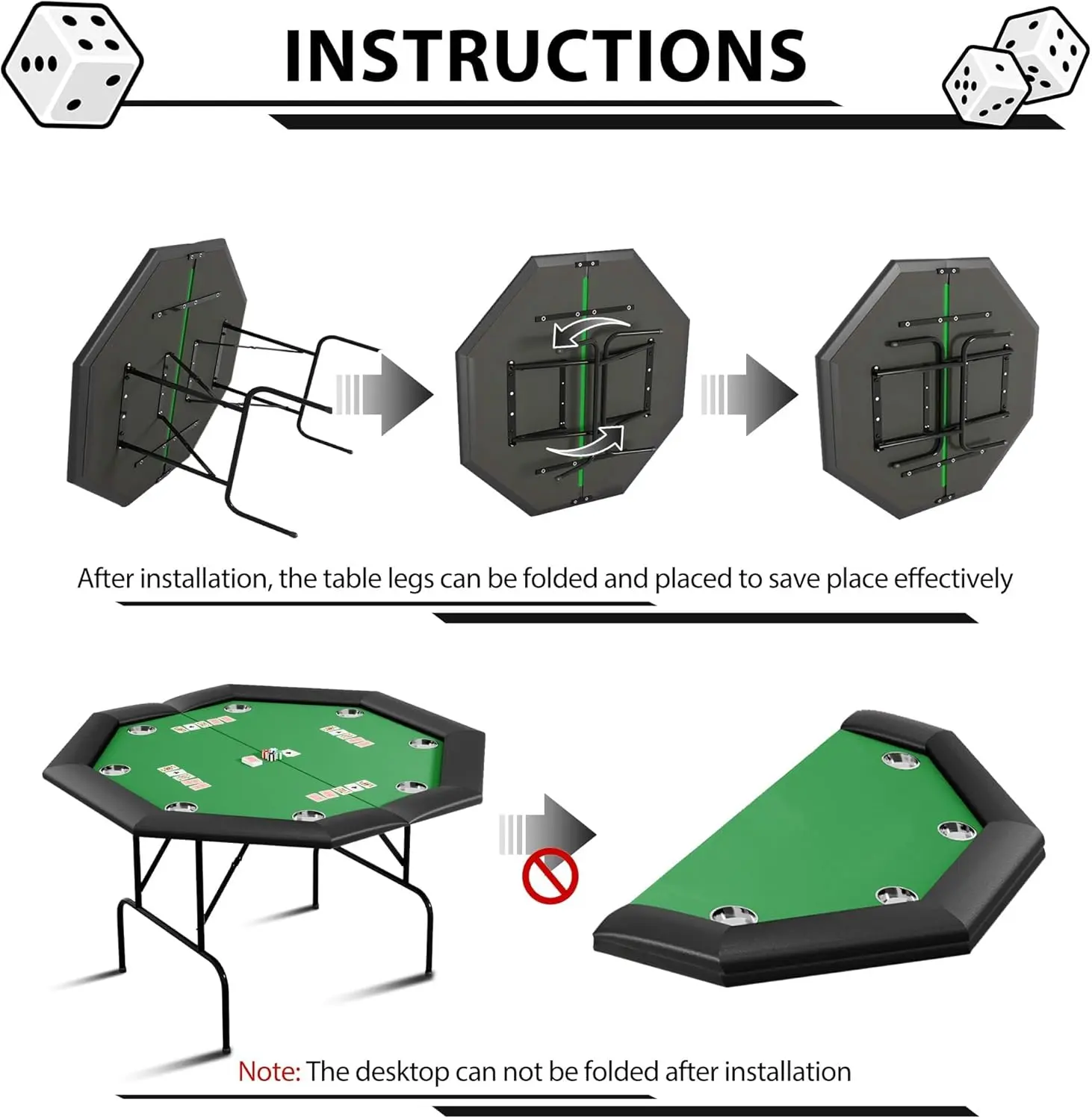 INSTRUCTIONS

After installation, the table legs can be folded and placed to save place effectively

Note: The desktop can not be folded after installation