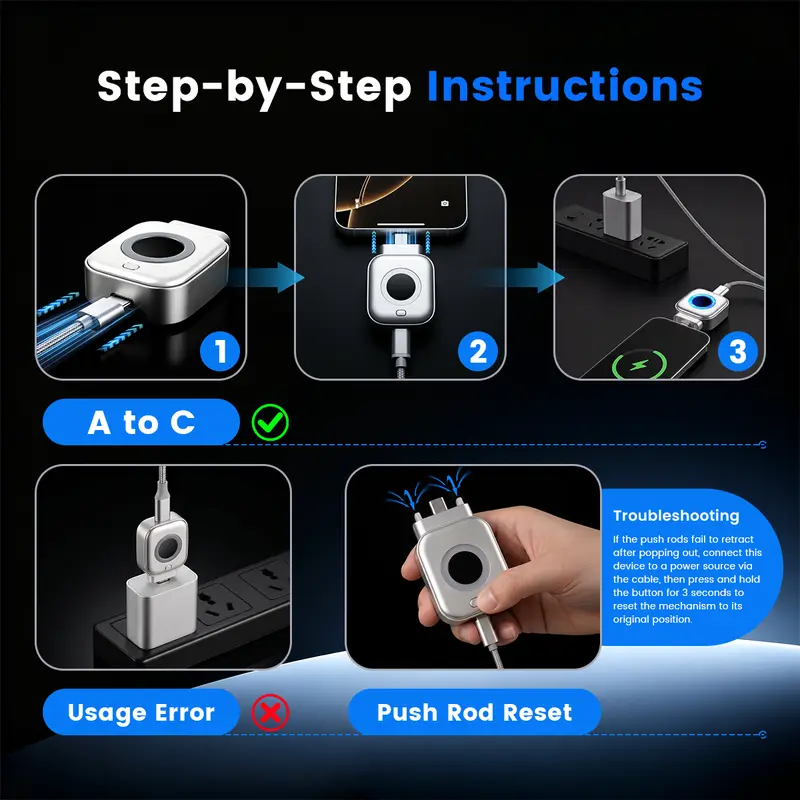 Step-by-Step Instructions

1

2

3

A to C

Troubleshooting

If the push rods fail to retract after popping out, connect this device to a power source via the cable, then press and hold the button for 3 seconds to reset the mechanism to its original position.

Usage Error

Push Rod Reset