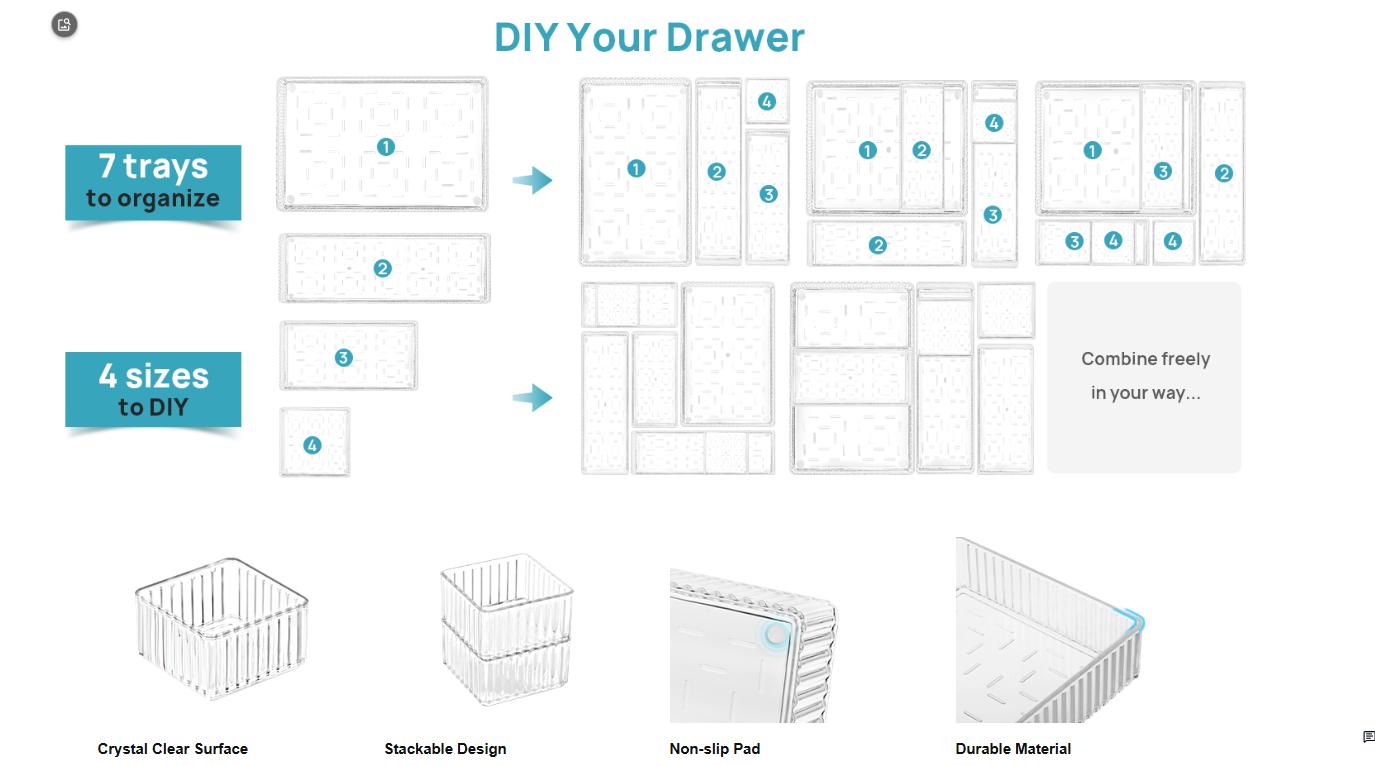 DIY Your Drawer

7 trays
to organize

4 sizes
to DIY

1

2

3

4

1 2 4 3

1 2 4 3 2

1 3 2 3 4 4

Combine freely in your way...

Crystal Clear Surface

Stackable Design

Non-slip Pad

Durable Material