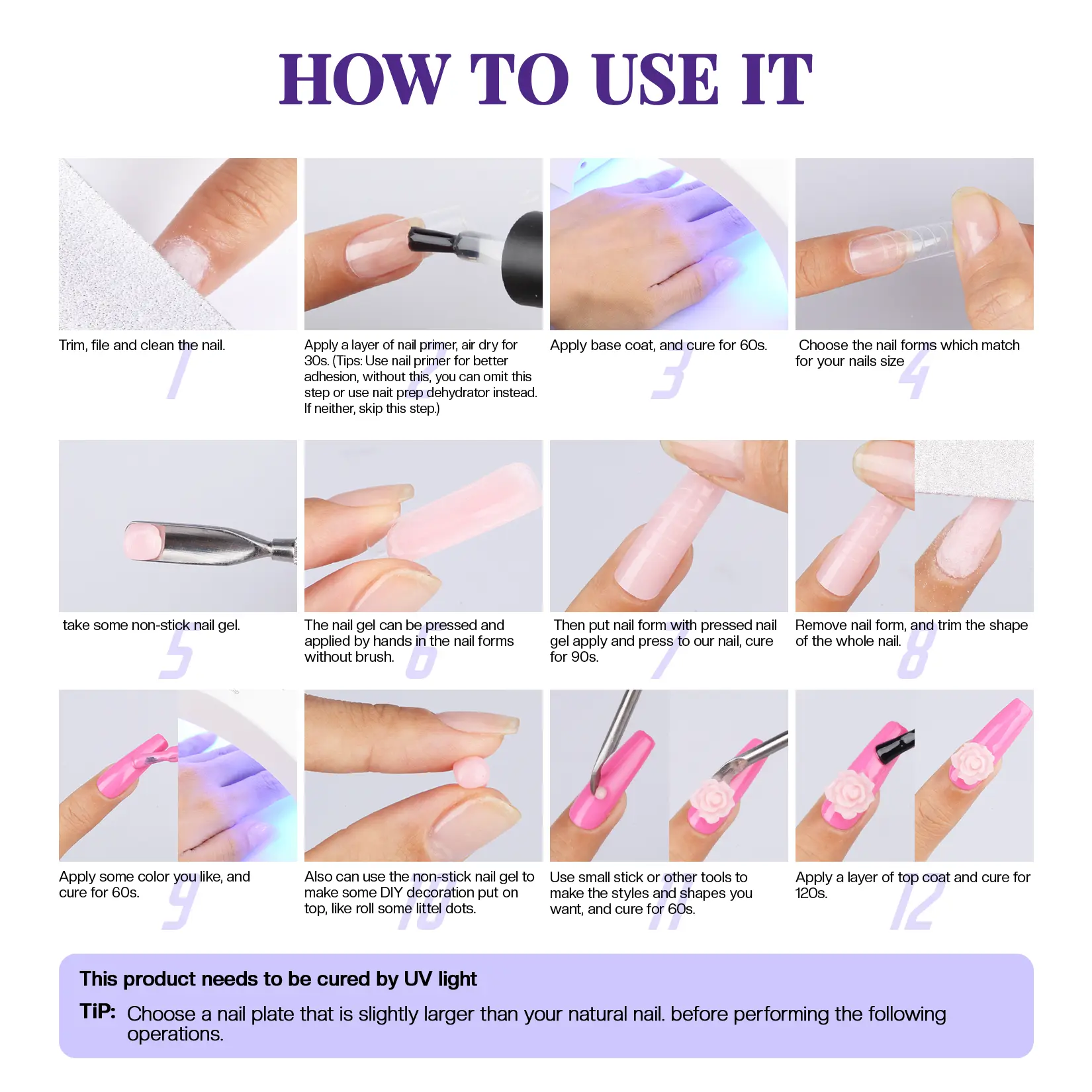 HOW TO USE IT

Trim, file and clean the nail.
1

Apply a layer of nail primer, air dry for 30s. (Tips: Use nail primer for better adhesion, without this, you can omit this step or use nait prep dehydrator instead. If neither, skip this step.)
2

Apply base coat, and cure for 60s.
3

Choose the nail forms which match for your nails size
4

take some non-stick nail gel.
5

The nail gel can be pressed and applied by hands in the nail forms without brush.
6

Then put nail form with pressed nail gel apply and press to our nail, cure for 90s.
7

Remove nail form, and trim the shape of the whole nail.
8

Apply some color you like, and cure for 60s.
9

Also can use the non-stick nail gel to make some DIY decoration put on top, like roll some littel dots.
10

Use small stick or other tools to make the styles and shapes you want, and cure for 60s.
11

Apply a layer of top coat and cure for 120s.
12

This product needs to be cured by UV light

TiP: Choose a nail plate that is slightly larger than your natural nail. before performing the following operations.