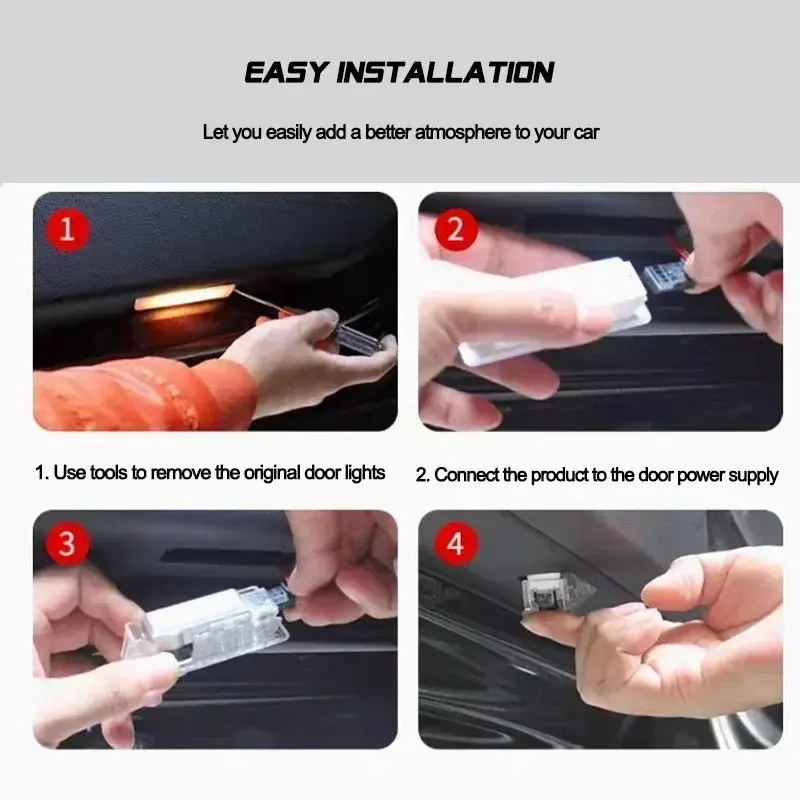 EASY INSTALLATION

Let you easily add a better atmosphere to your car

1

2

1. Use tools to remove the original door lights

2. Connect the product to the door power supply

3

4