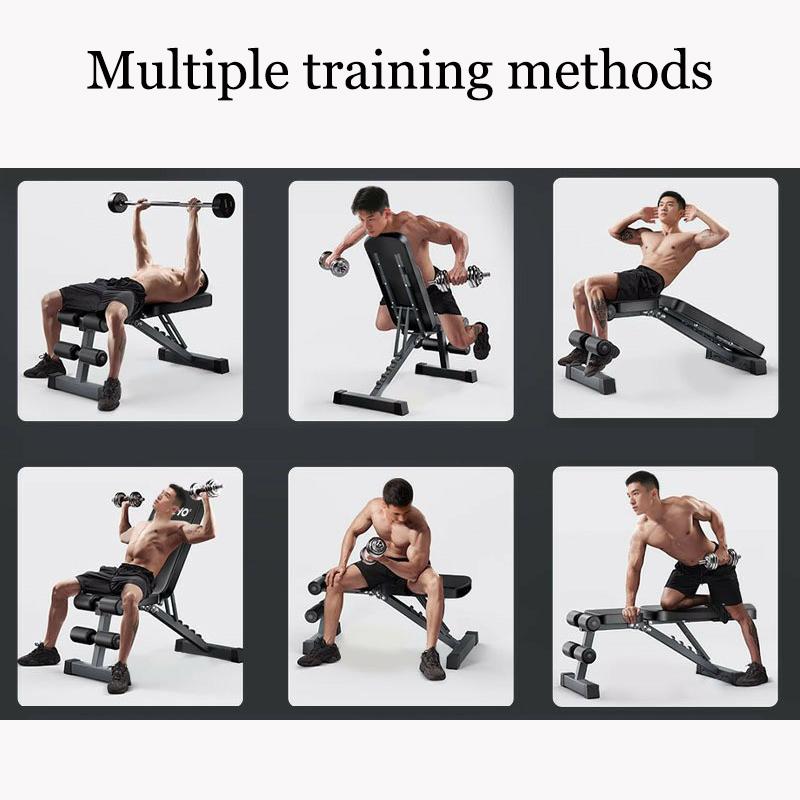 Multiple training methods