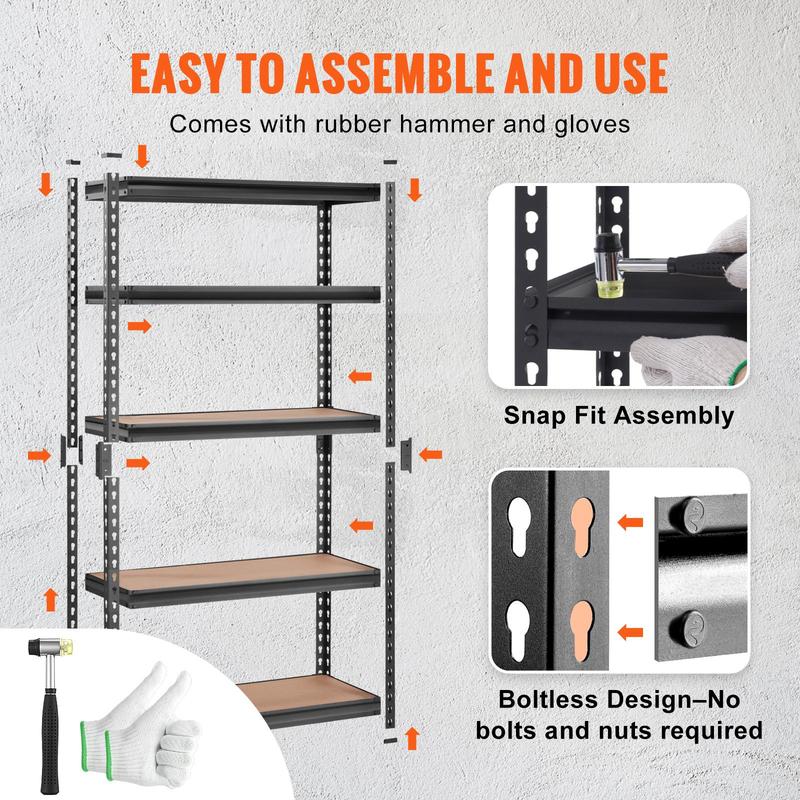 EASY TO ASSEMBLE AND USE

Comes with rubber hammer and gloves

Snap Fit Assembly

Boltless Design–No bolts and nuts required