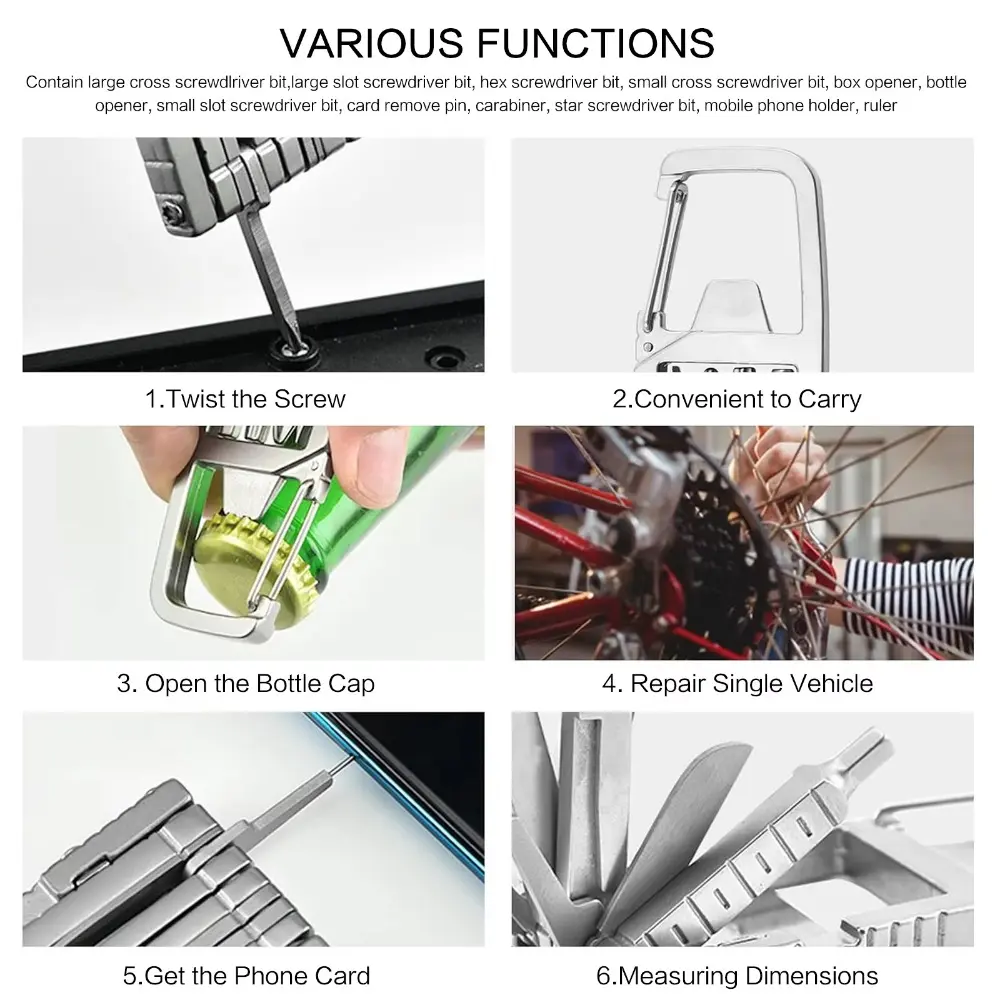 VARIOUS FUNCTIONS

Contain large cross screwdlriver bit,large slot screwdriver bit, hex screwdriver bit, small cross screwdriver bit, box opener, bottle opener, small slot screwdriver bit, card remove pin, carabiner, star screwdriver bit, mobile phone holder, ruler

1.Twist the Screw

2.Convenient to Carry

3. Open the Bottle Cap

4. Repair Single Vehicle

5.Get the Phone Card

6.Measuring Dimensions