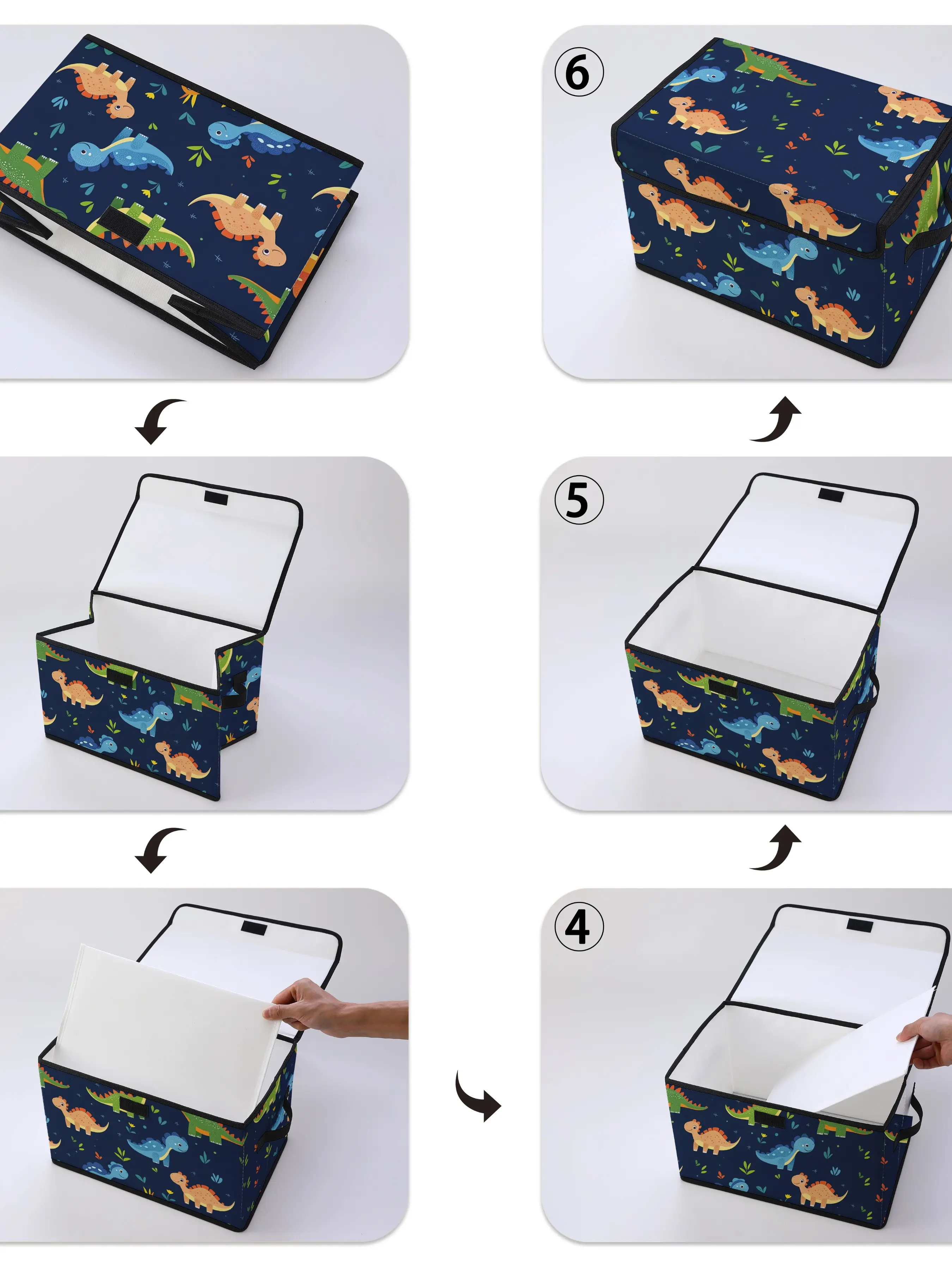 6

5

4