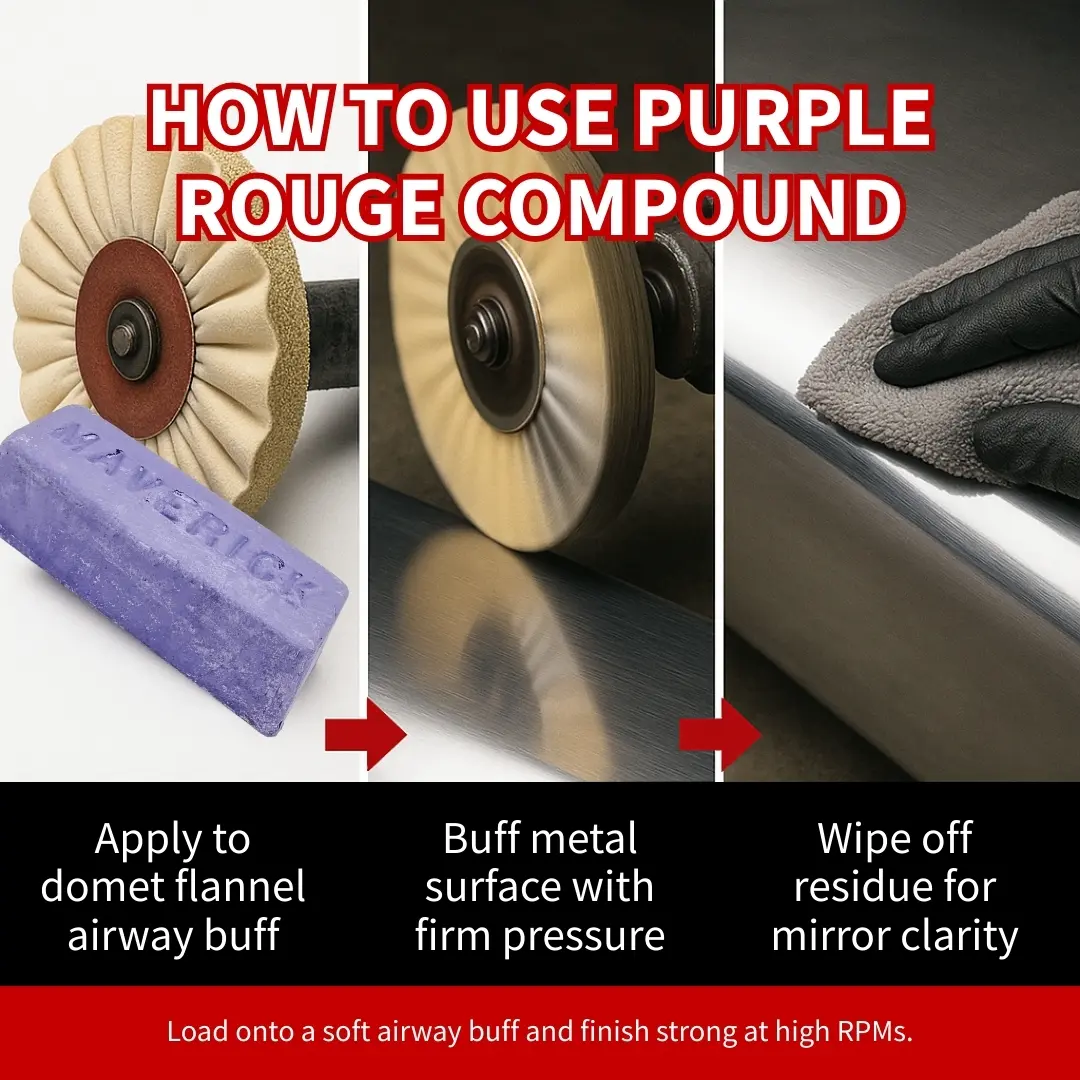 HOW TO USE PURPLE ROUGE COMPOUND

MAVERICK

Apply to domet flannel airway buff

Buff metal surface with firm pressure

Wipe off residue for mirror clarity

Load onto a soft airway buff and finish strong at high RPMs.