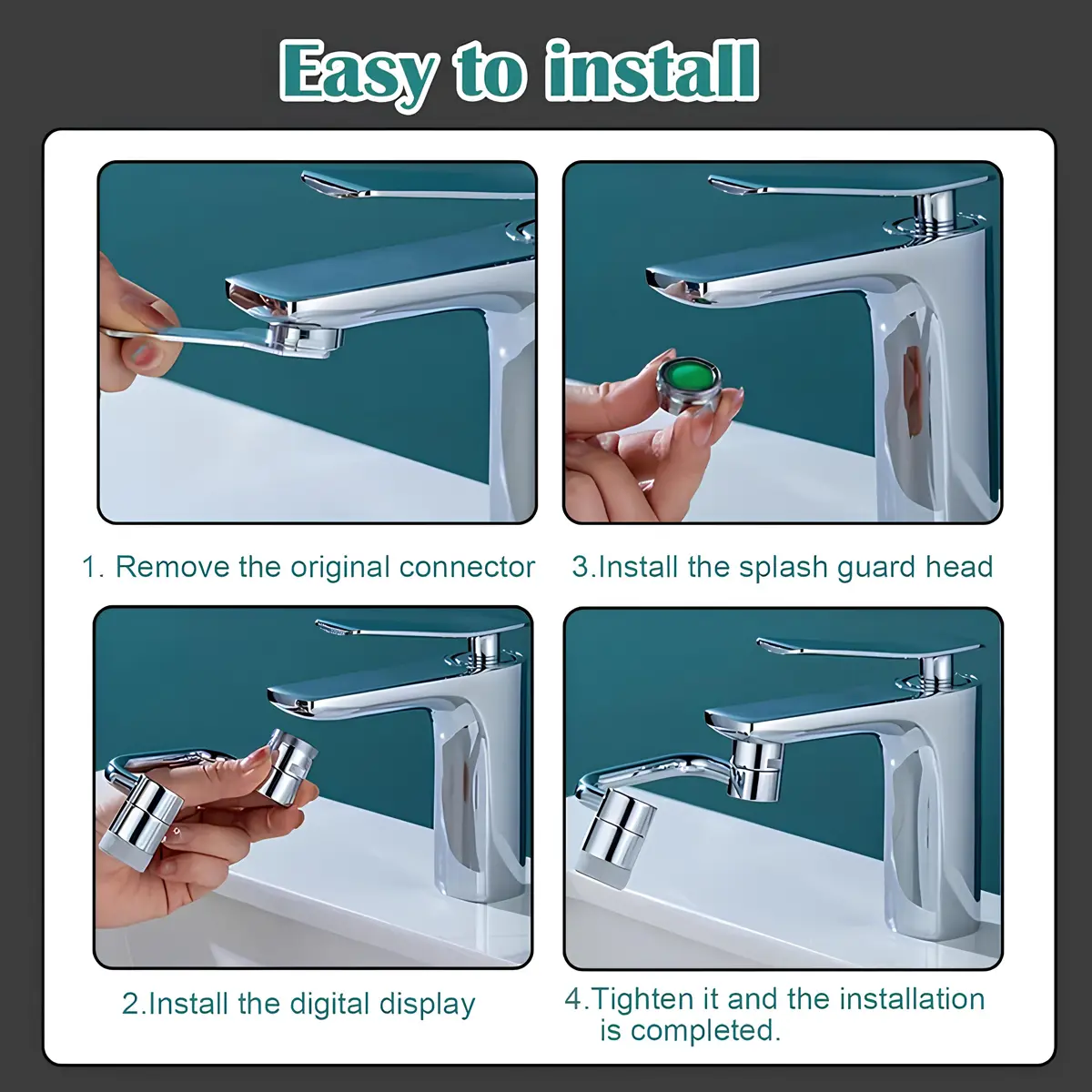 Easy to install

1. Remove the original connector

3.Install the splash guard head

2.Install the digital display

4.Tighten it and the installation is completed.