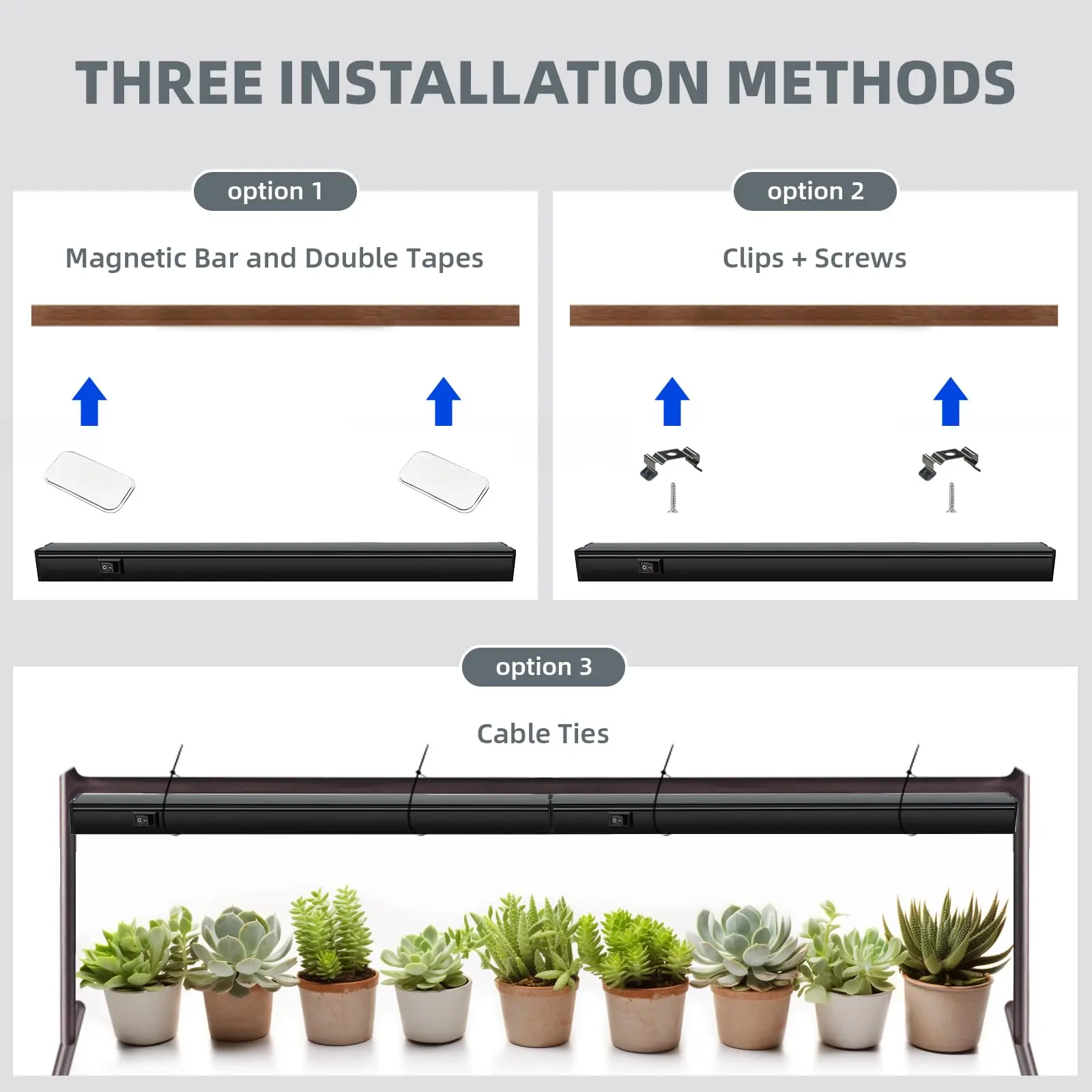 THREE INSTALLATION METHODS

option 1

Magnetic Bar and Double Tapes

option 2

Clips + Screws

option 3

Cable Ties