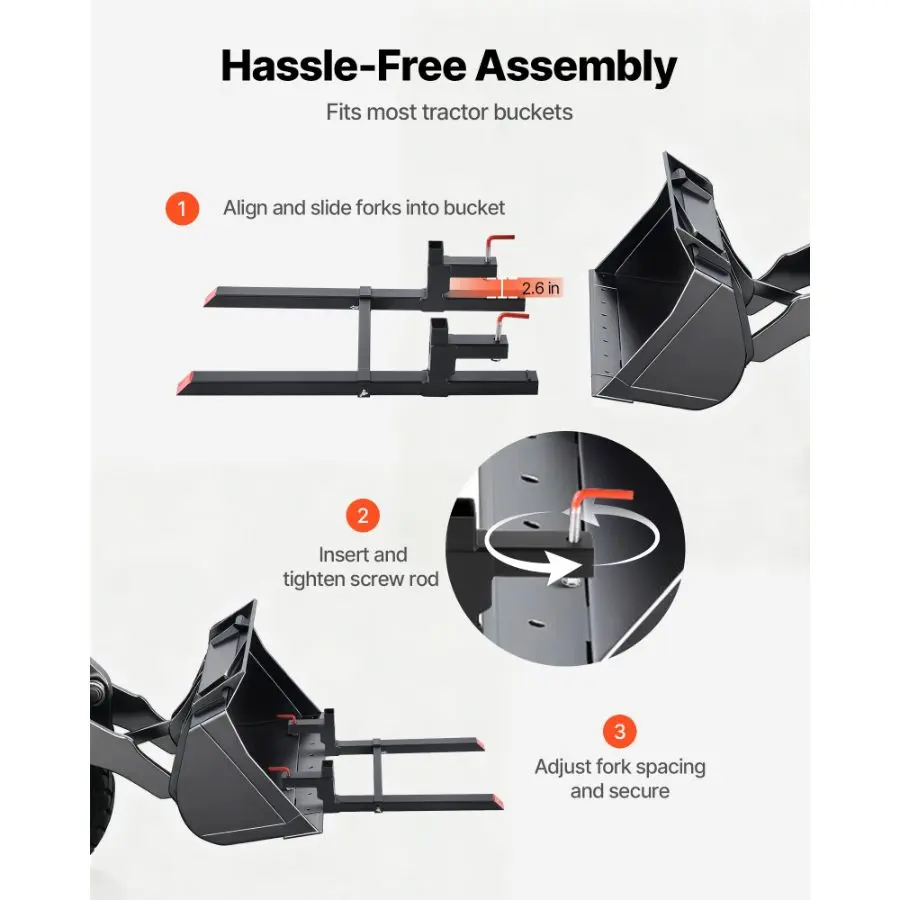 Hassle-Free Assembly

Fits most tractor buckets

1 Align and slide forks into bucket

2.6 in

2 Insert and tighten screw rod

3 Adjust fork spacing and secure