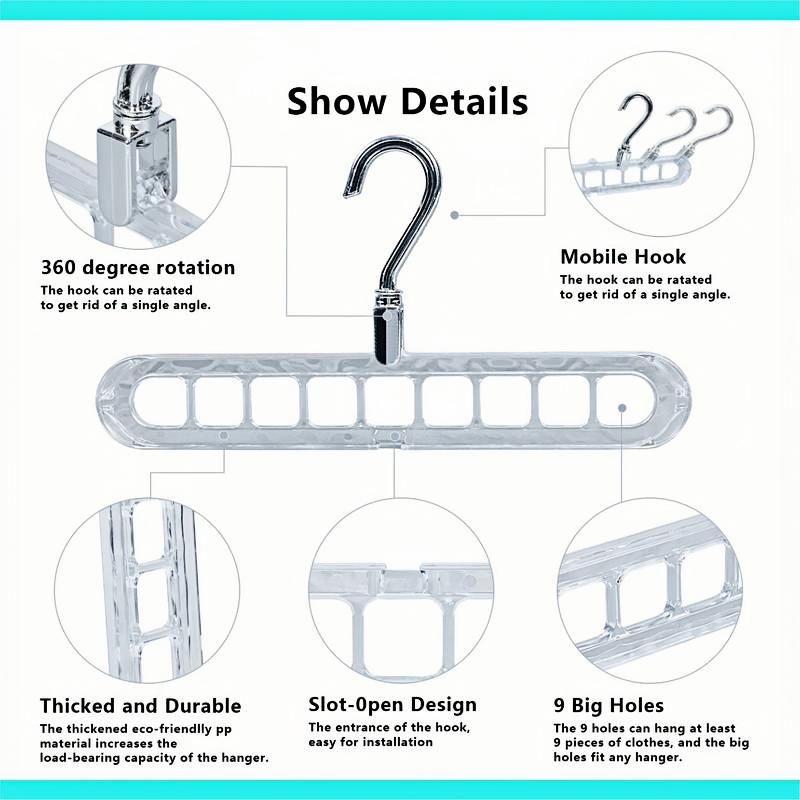 Show Details

360 degree rotation
The hook can be ratated to get rid of a single angle.

Mobile Hook
The hook can be ratated to get rid of a single angle.

Thicked and Durable
The thickened eco-friendlly pp material increases the load-bearing capacity of the hanger.

Slot-0pen Design
The entrance of the hook, easy for installation

9 Big Holes
The 9 holes can hang at least 9 pieces of clothes, and the big holes fit any hanger.