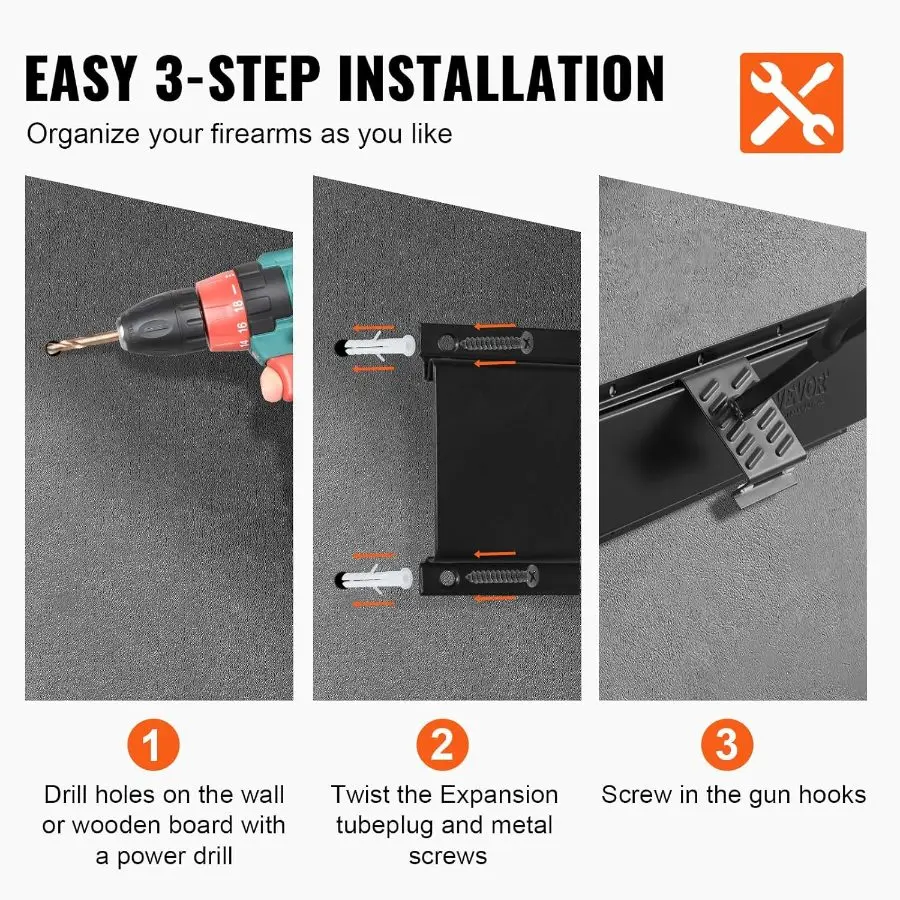 EASY 3-STEP INSTALLATION

Organize your firearms as you like

14 16 18

VEVOR

1

Drill holes on the wall or wooden board with a power drill

2

Twist the Expansion tubeplug and metal screws

3

Screw in the gun hooks