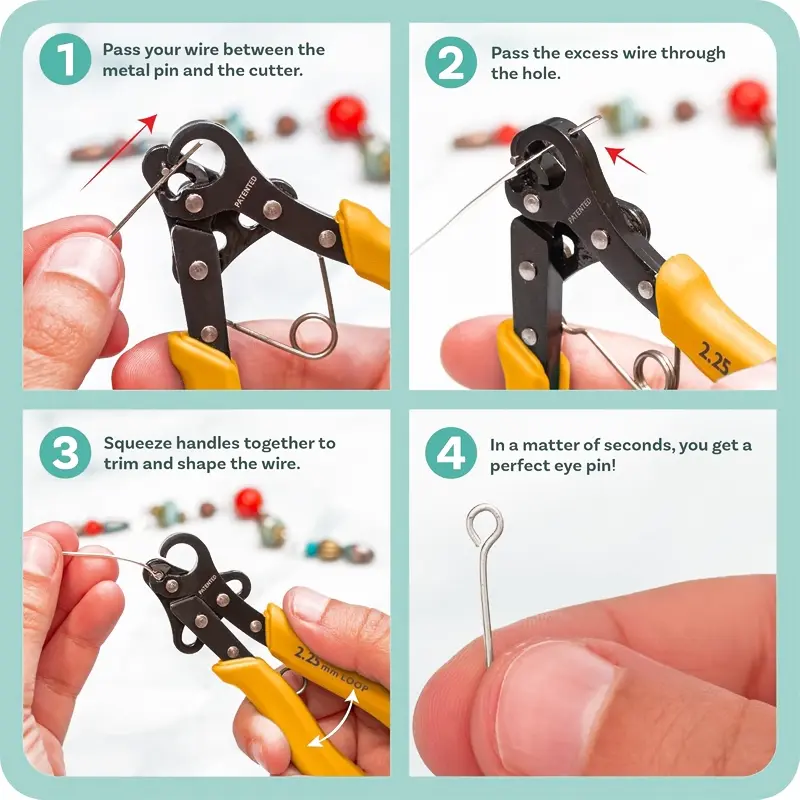 1 Pass your wire between the metal pin and the cutter.

PATENTED

2 Pass the excess wire through the hole.

PATENTED

2.25

3 Squeeze handles together to trim and shape the wire.

PATENTED

2.25 mm LOOP

4 In a matter of seconds, you get a perfect eye pin!