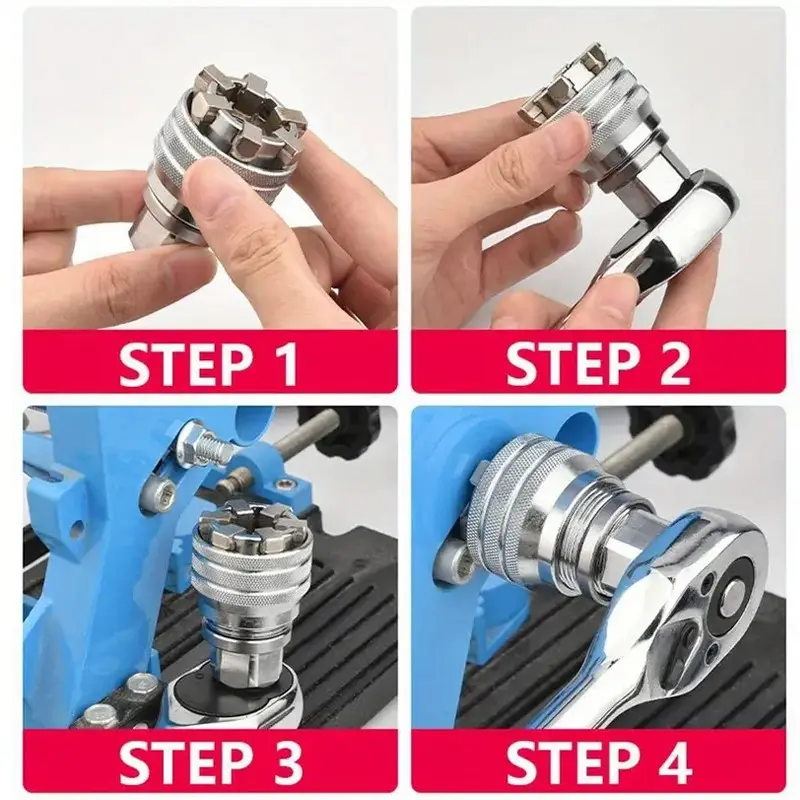 STEP 1

STEP 2

STEP 3

STEP 4