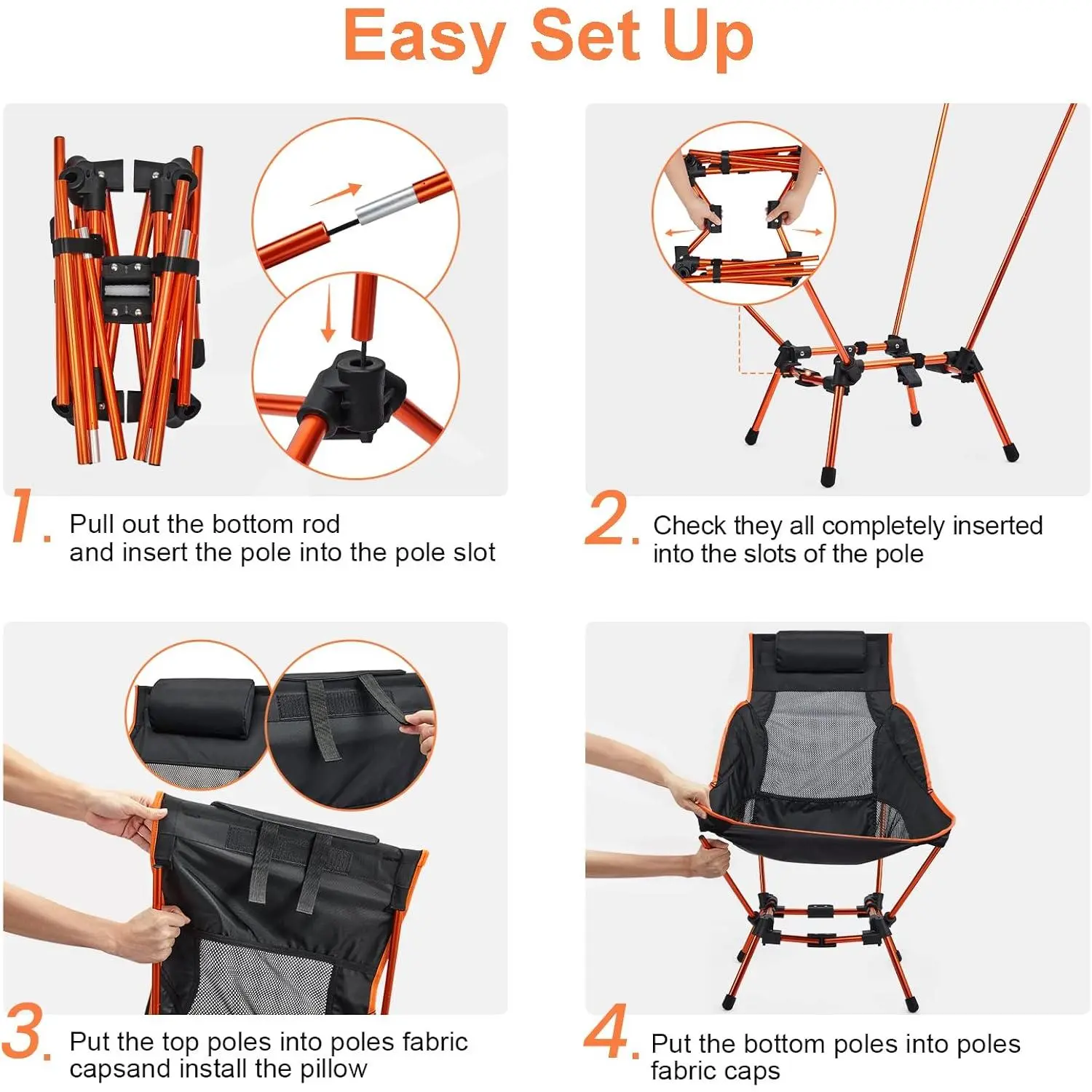 Easy Set Up

1. Pull out the bottom rod and insert the pole into the pole slot

2. Check they all completely inserted into the slots of the pole

3. Put the top poles into poles fabric capsand install the pillow

4. Put the bottom poles into poles fabric caps