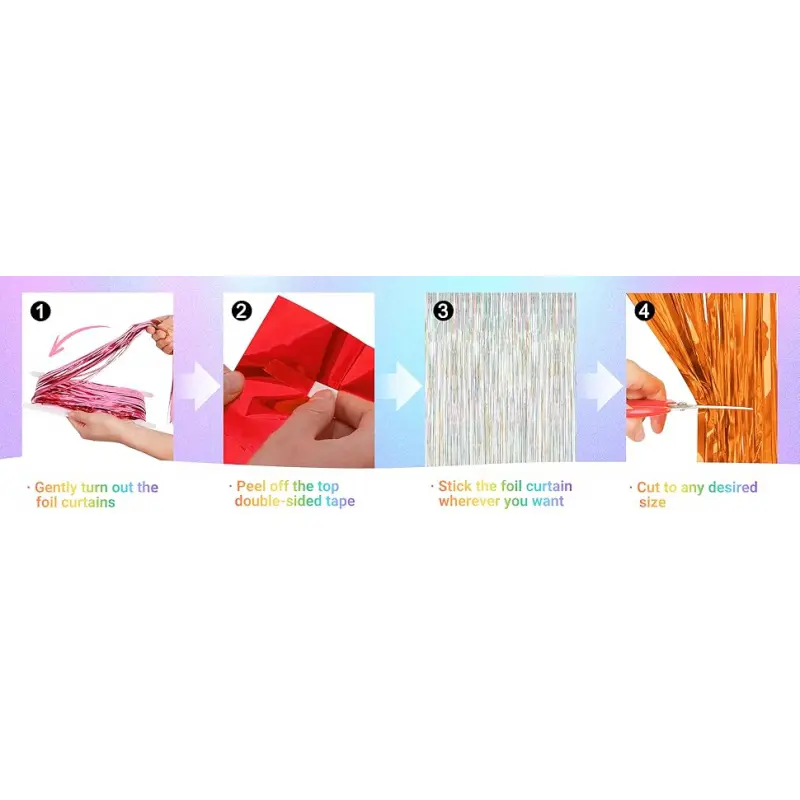 1

· Gently turn out the foil curtains

2

· Peel off the top double-sided tape

3

· Stick the foil curtain wherever you want

4

· Cut to any desired size