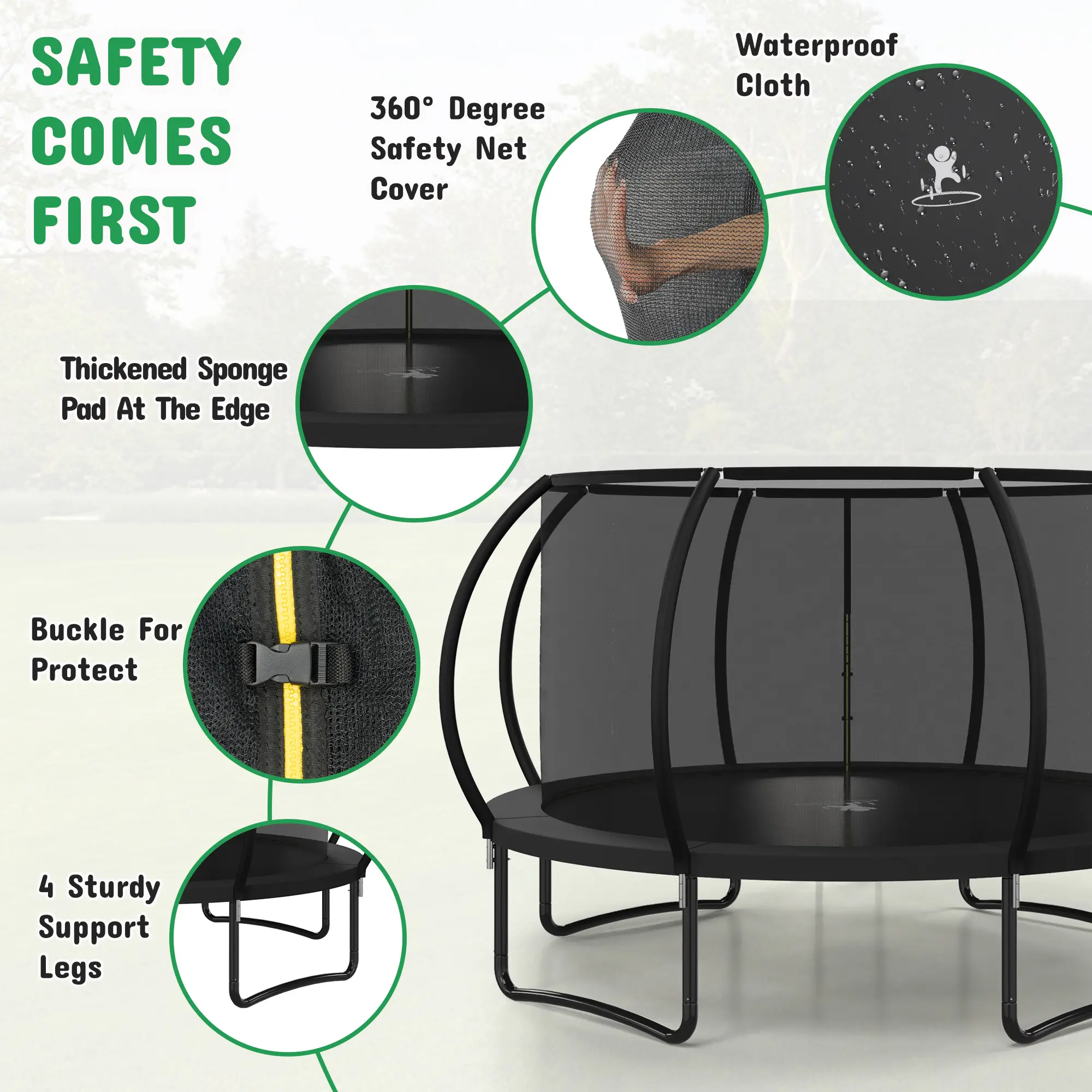 SAFETY COMES FIRST

360° Degree Safety Net Cover

Waterproof Cloth

Thickened Sponge Pad At The Edge

Buckle For Protect

4 Sturdy Support Legs