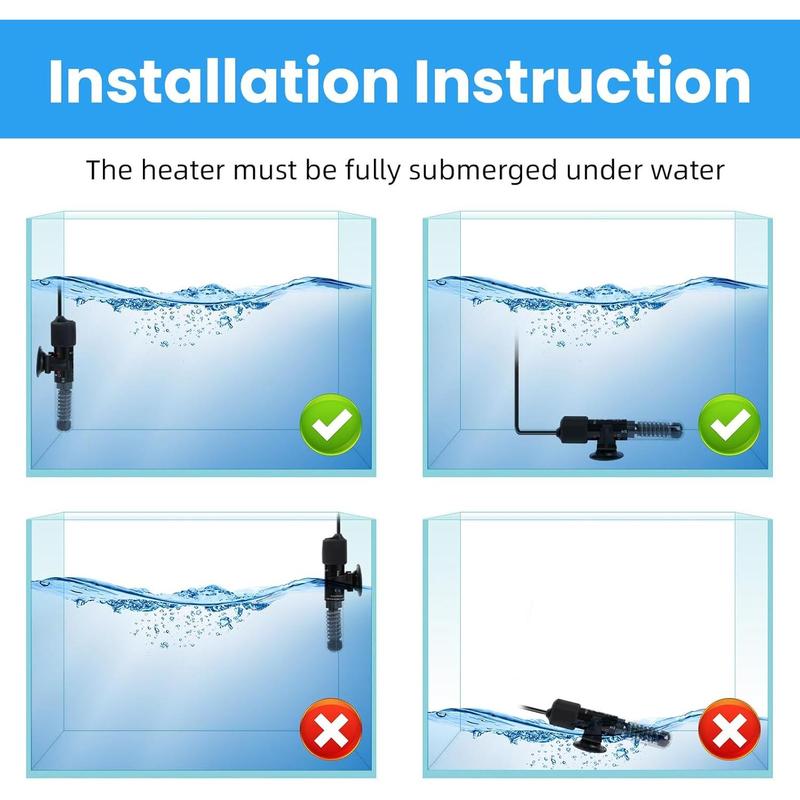 Installation Instruction

The heater must be fully submerged under water