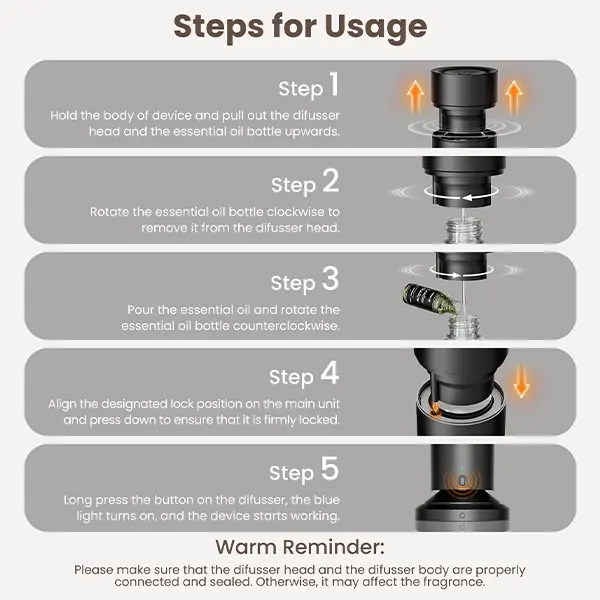 Steps for Usage

Step 1
Hold the body of device and pull out the difusser head and the essential oil bottle upwards.

Step 2
Rotate the essential oil bottle clockwise to remove it from the difusser head.

Step 3
Pour the essential oil and rotate the essential oil bottle counterclockwise.

Step 4
Align the designated lock position on the main unit and press down to ensure that it is firmly locked.

Step 5
Long press the button on the difusser, the blue light turns on, and the device starts working.

Warm Reminder:
Please make sure that the difusser head and the difusser body are properly connected and sealed. Otherwise, it may affect the fragrance.