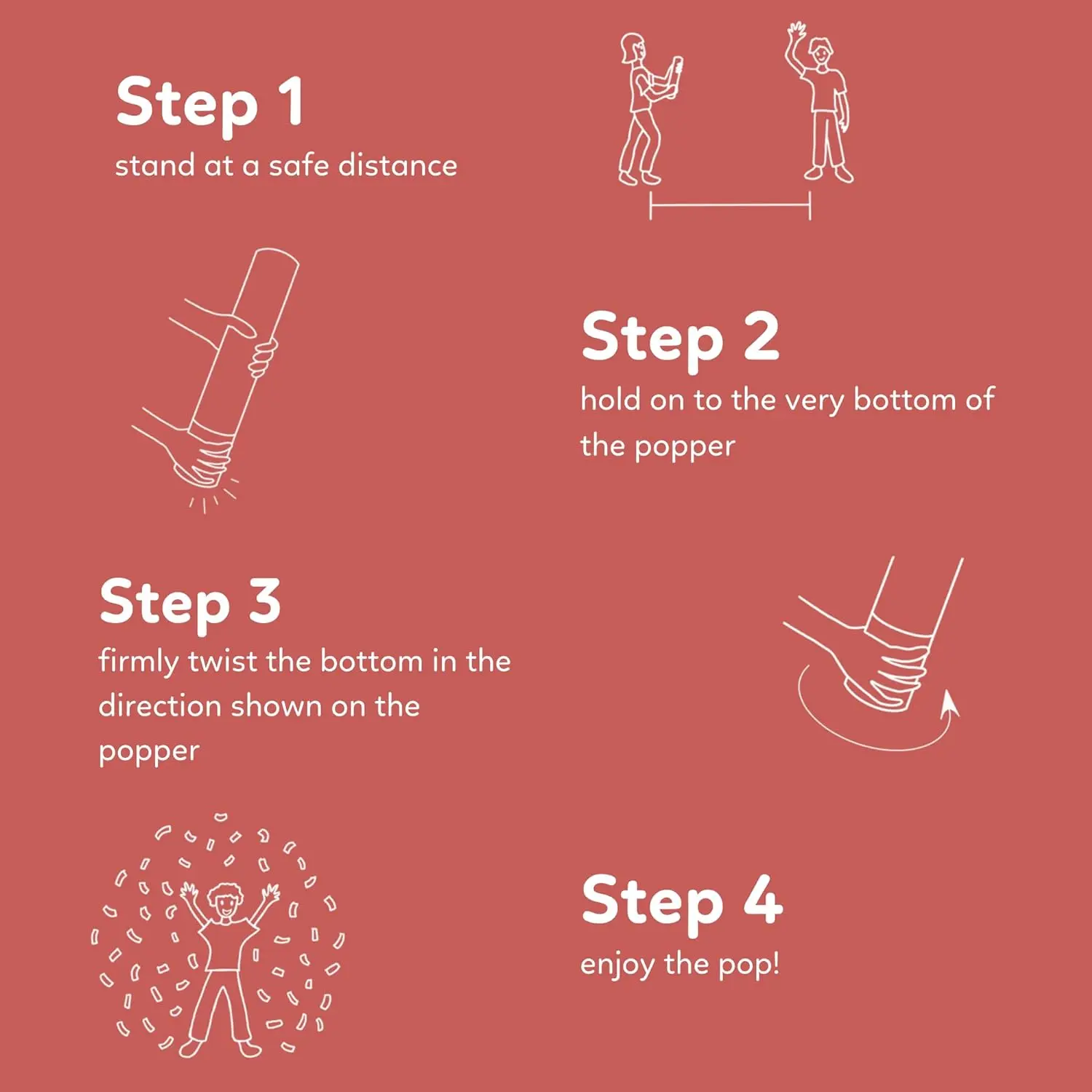 Step 1
stand at a safe distance

Step 2
hold on to the very bottom of the popper

Step 3
firmly twist the bottom in the direction shown on the popper

Step 4
enjoy the pop!