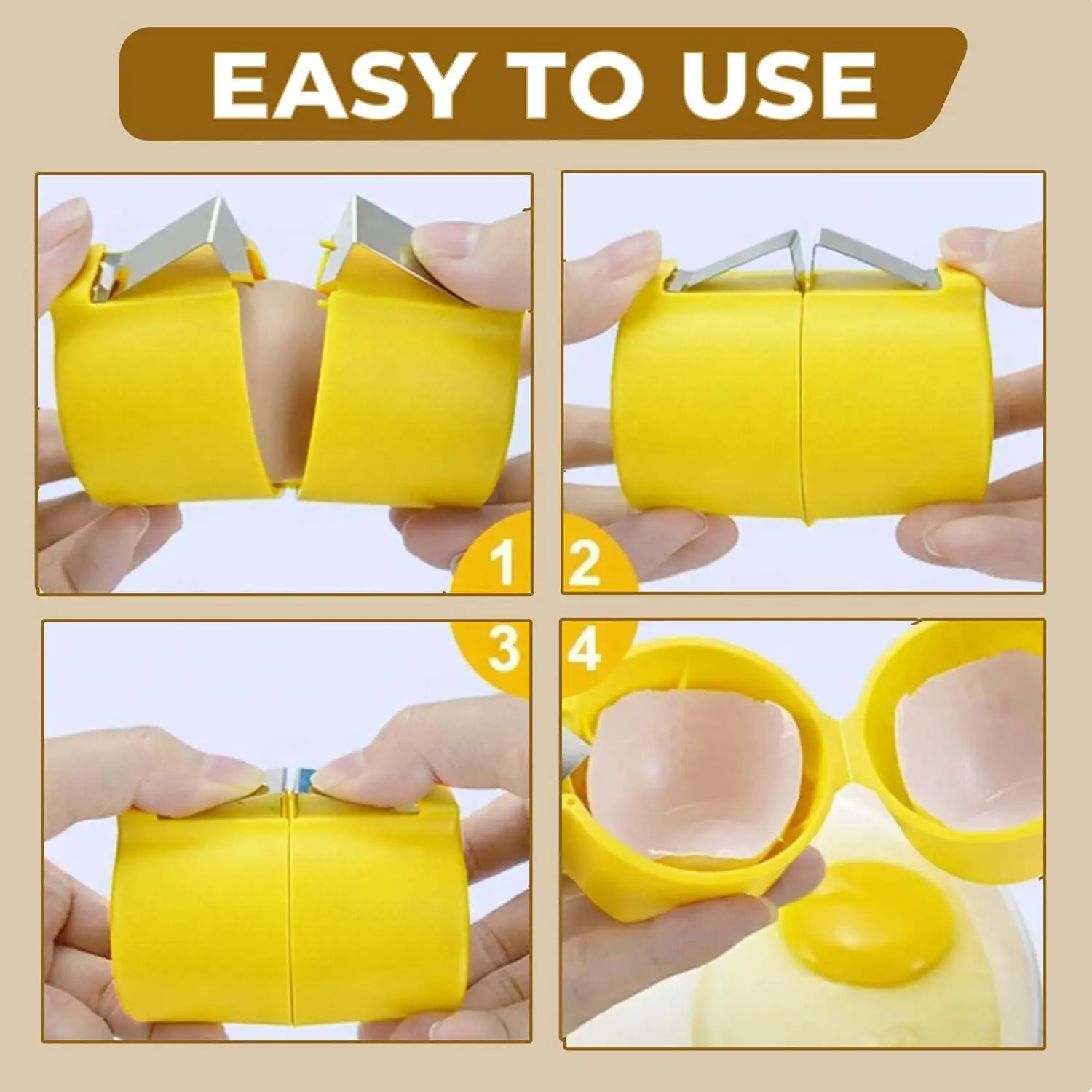 EASY TO USE

1

2

3

4