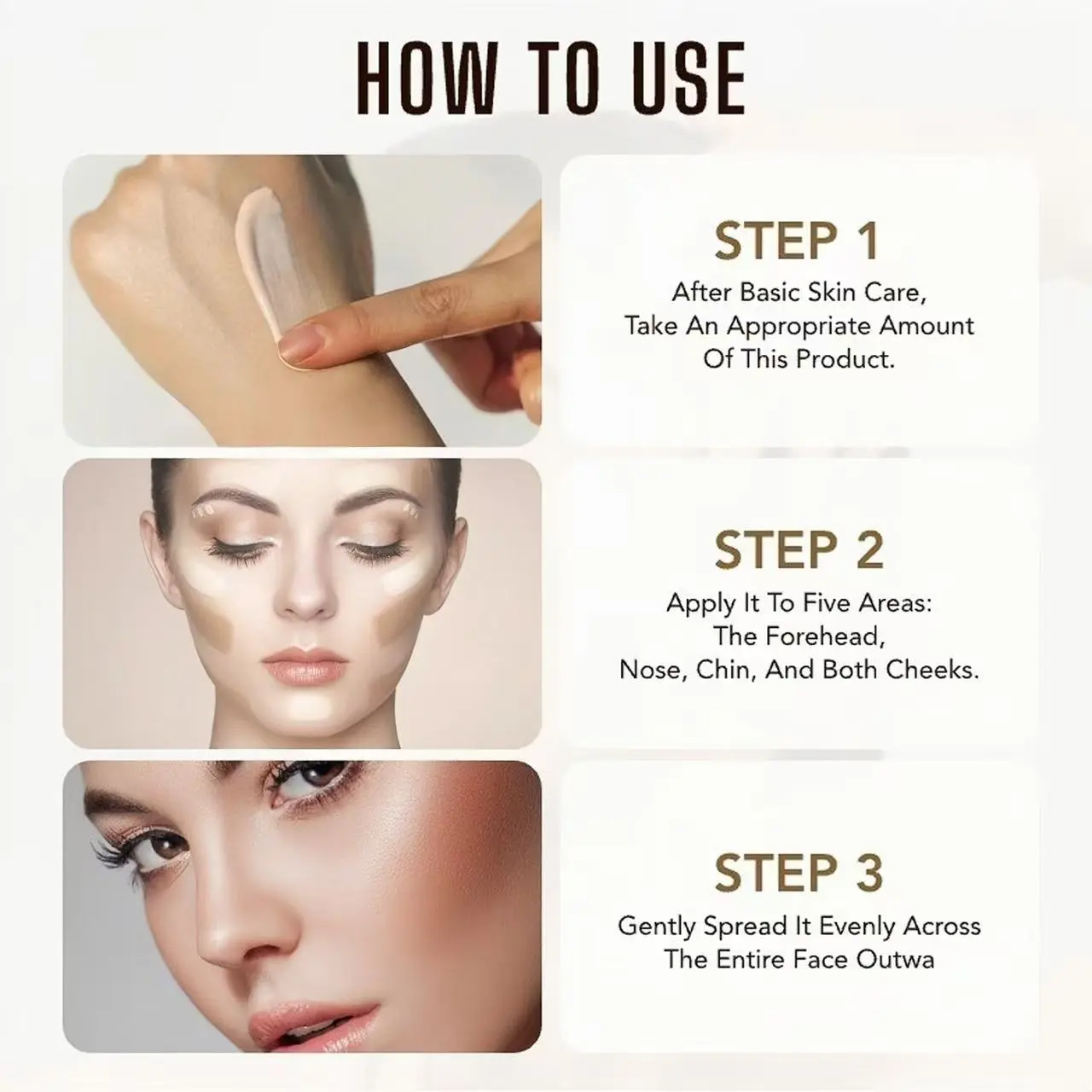 HOW TO USE

STEP 1
After Basic Skin Care, Take An Appropriate Amount Of This Product.

STEP 2
Apply It To Five Areas: The Forehead, Nose, Chin, And Both Cheeks.

STEP 3
Gently Spread It Evenly Across The Entire Face Outwa