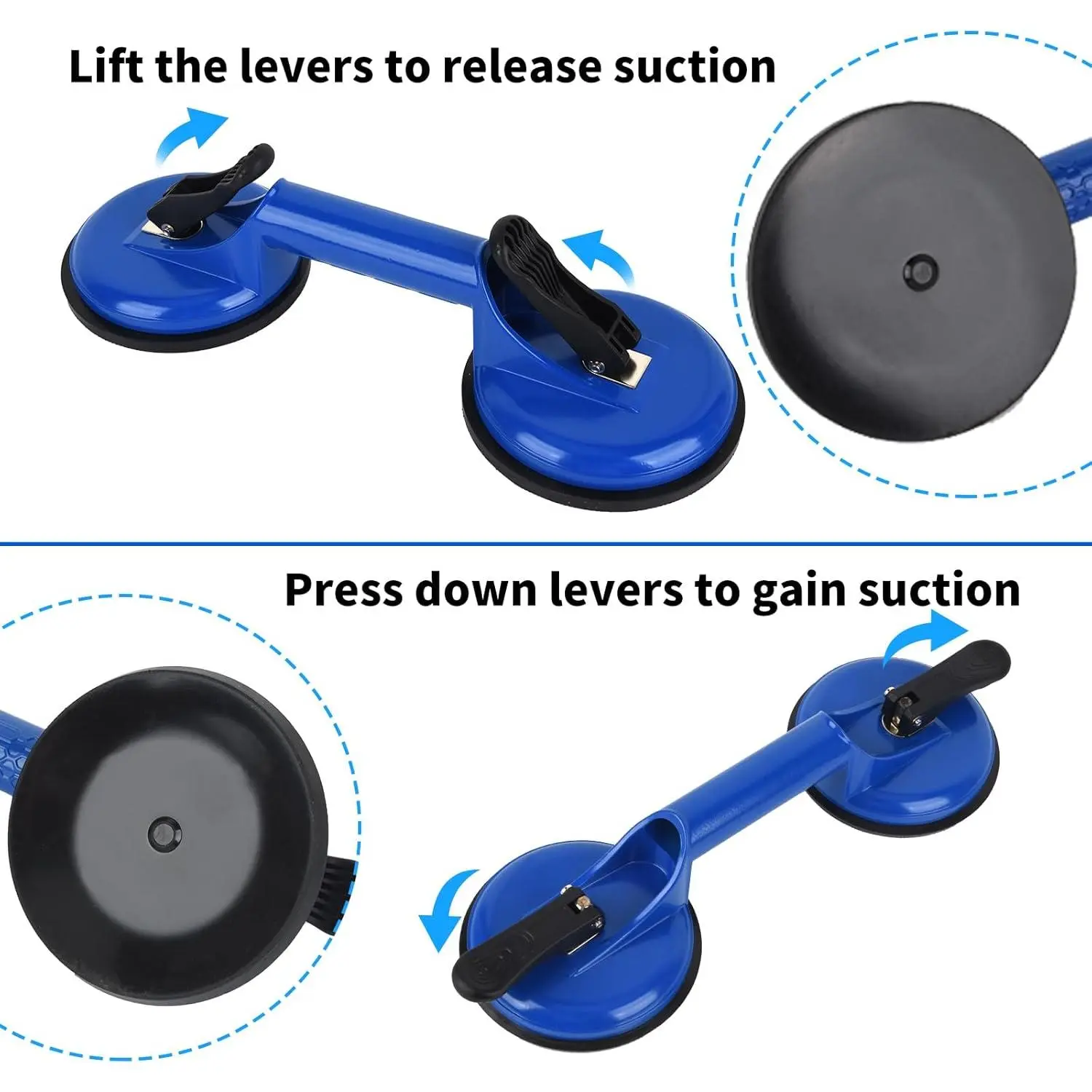 Lift the levers to release suction

Press down levers to gain suction