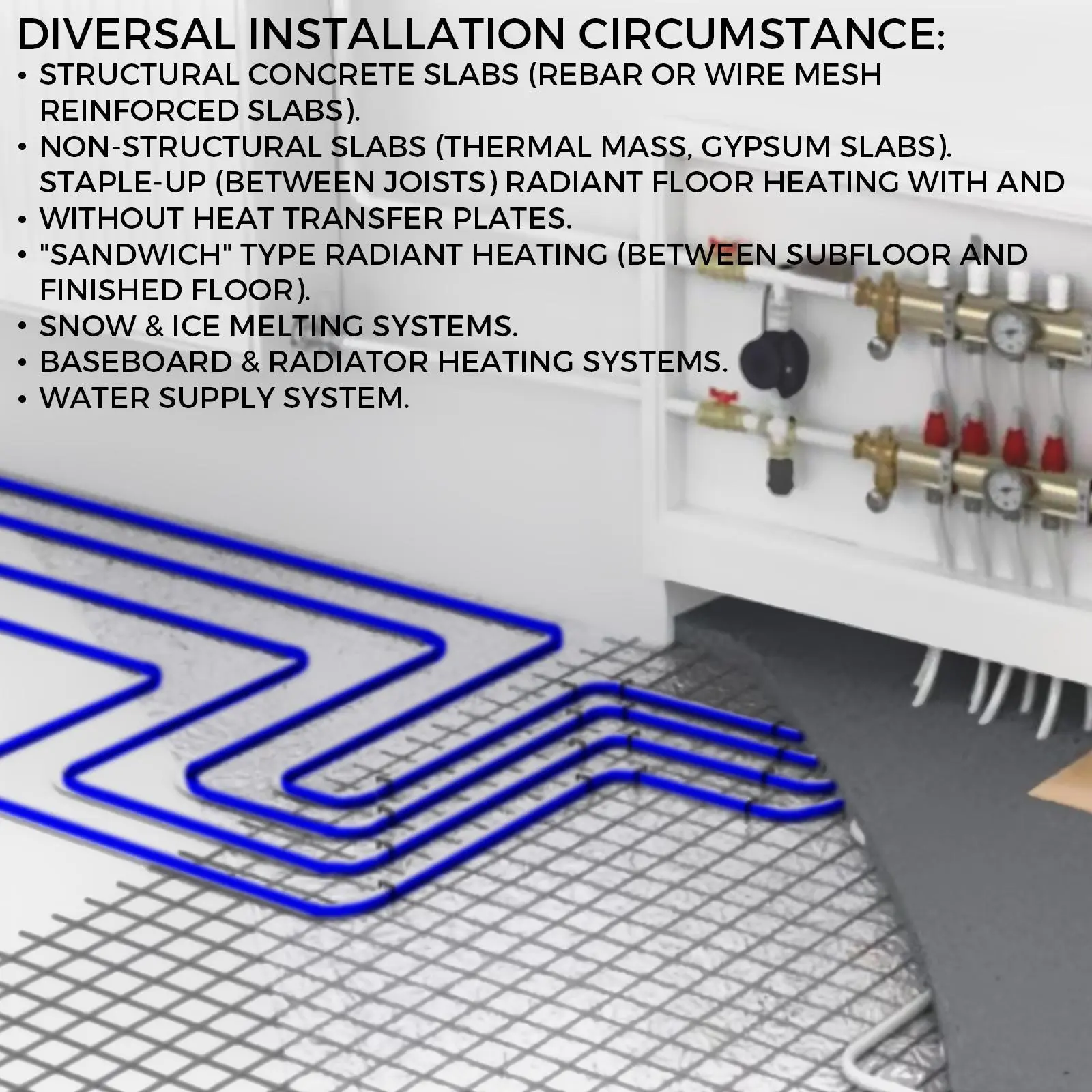 DIVERSAL INSTALLATION CIRCUMSTANCE:

• STRUCTURAL CONCRETE SLABS (REBAR OR WIRE MESH REINFORCED SLABS).
• NON-STRUCTURAL SLABS (THERMAL MASS, GYPSUM SLABS). STAPLE-UP (BETWEEN JOISTS) RADIANT FLOOR HEATING WITH AND
• WITHOUT HEAT TRANSFER PLATES.
• "SANDWICH" TYPE RADIANT HEATING (BETWEEN SUBFLOOR AND FINISHED FLOOR).
• SNOW & ICE MELTING SYSTEMS.
• BASEBOARD & RADIATOR HEATING SYSTEMS.
• WATER SUPPLY SYSTEM.