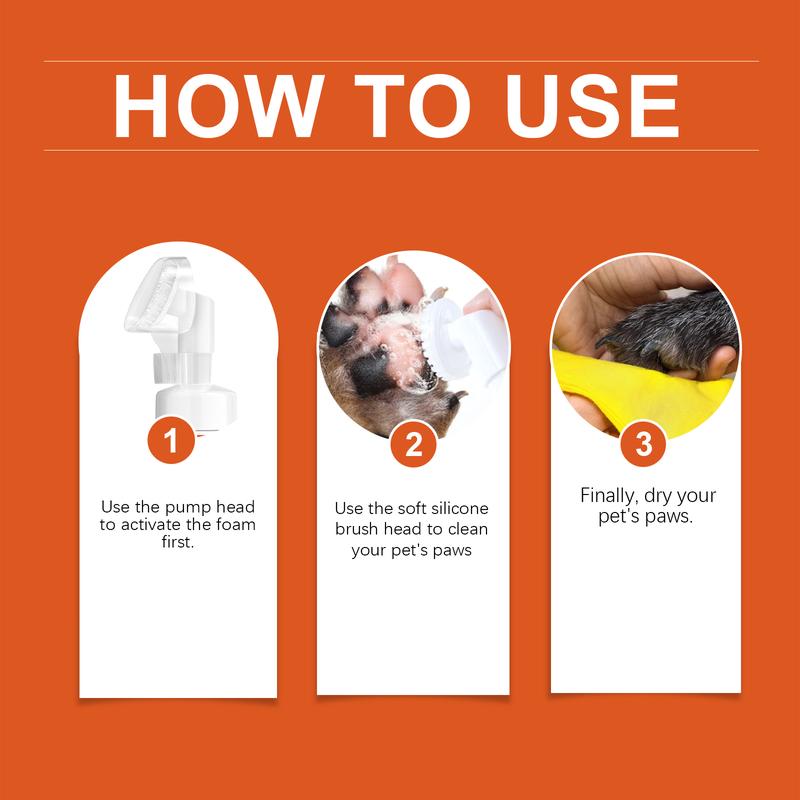 HOW TO USE

1

Use the pump head to activate the foam first.

2

Use the soft silicone brush head to clean your pet's paws

3

Finally, dry your pet's paws.