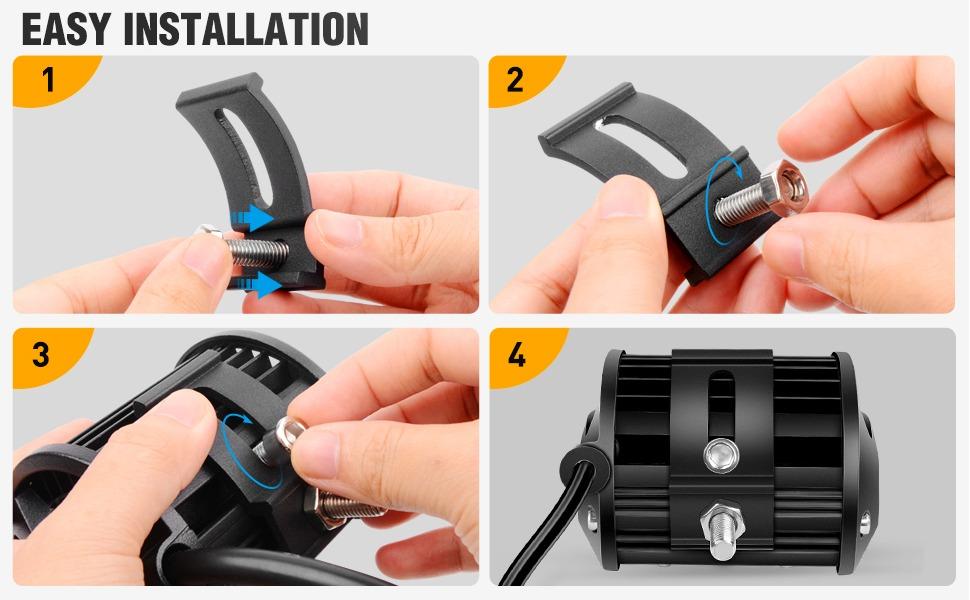 EASY INSTALLATION

1

2

3

4