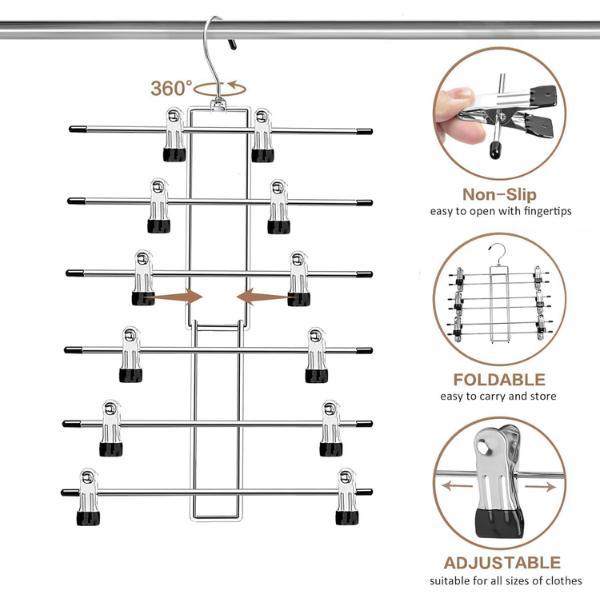 360°

Non-Slip
easy to open with fingertips

FOLDABLE
easy to carry and store

ADJUSTABLE
suitable for all sizes of clothes