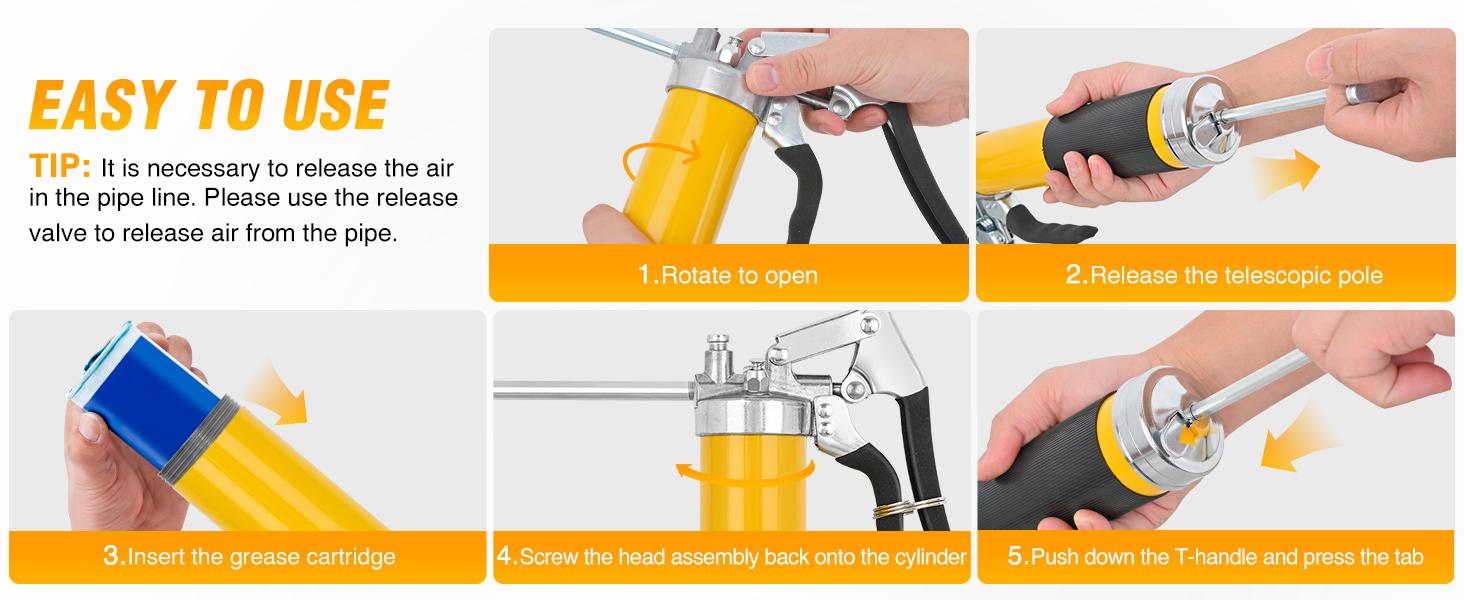 EASY TO USE

TIP: It is necessary to release the air in the pipe line. Please use the release valve to release air from the pipe.

1.Rotate to open

2.Release the telescopic pole

3.Insert the grease cartridge

4.Screw the head assembly back onto the cylinder

5.Push down the T-handle and press the tab