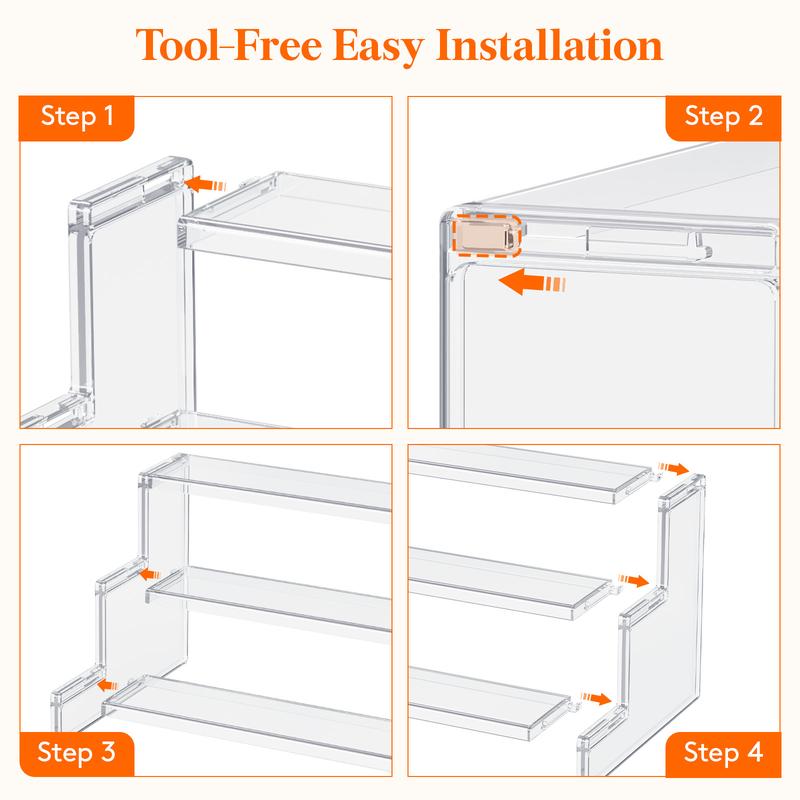 Tool-Free Easy Installation

Step 1

Step 2

Step 3

Step 4