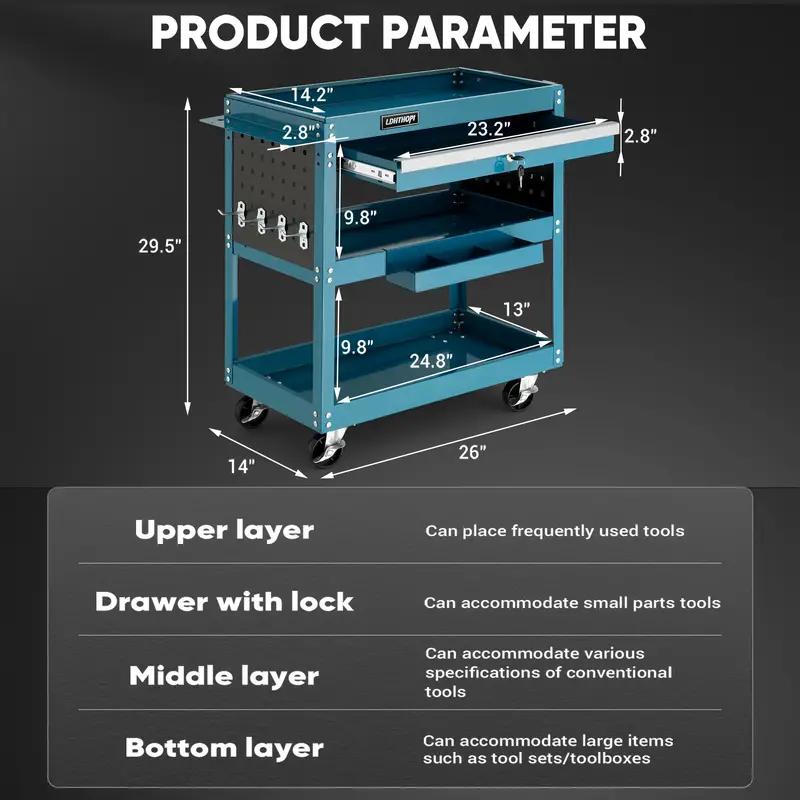 PRODUCT PARAMETER

14.2"
LDHTHOPI
2.8"
23.2"
2.8"
9.8"
29.5"
13"
9.8"
24.8"
14"
26"

| Upper layer | Can place frequently used tools |
|---|---|
| Drawer with lock | Can accommodate small parts tools |
| Middle layer | Can accommodate various specifications of conventional tools |
| Bottom layer | Can accommodate large items such as tool sets/toolboxes |